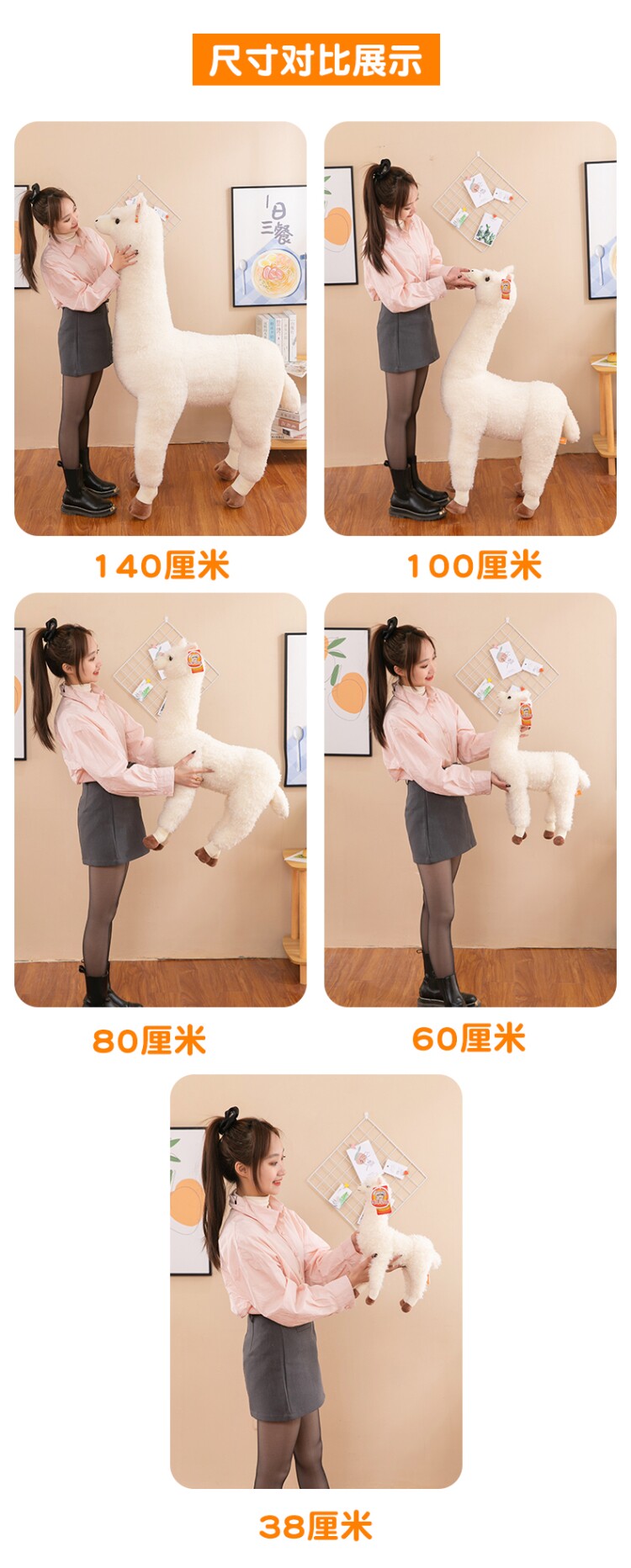 尺寸对比展示

1日三餐

140厘米

100厘米

80厘米

60厘米

38厘米