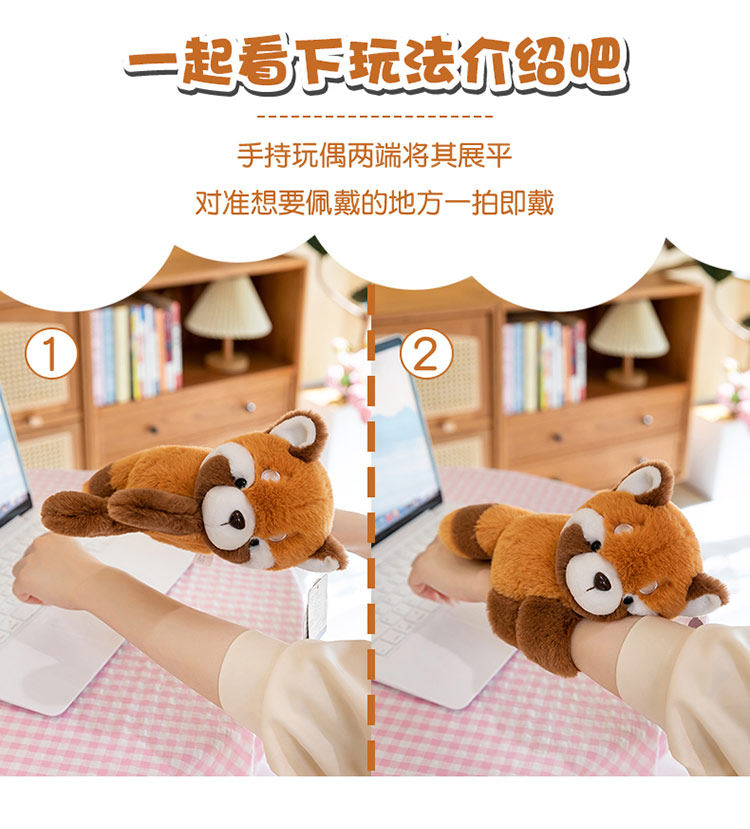 一起看下玩法介绍吧

手持玩偶两端将其展平
对准想要佩戴的地方一拍即戴

①

②