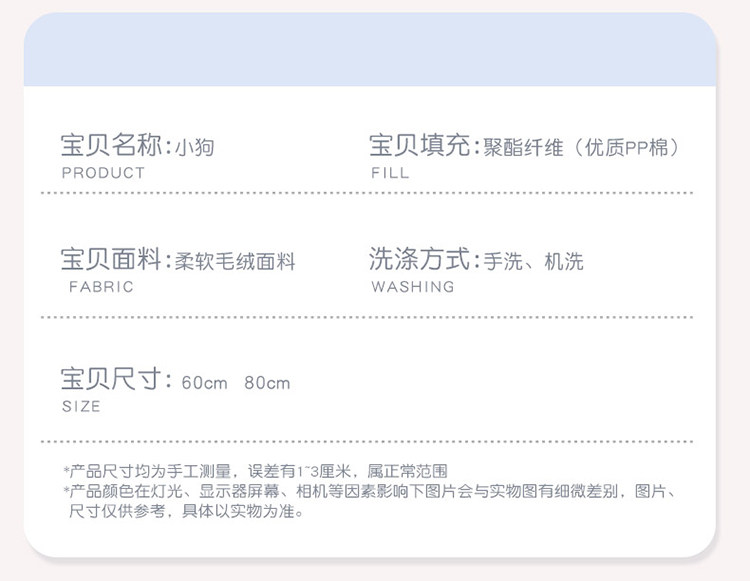 宝贝名称:小狗
PRODUCT

宝贝填充:聚酯纤维（优质PP棉）
FILL

宝贝面料:柔软毛绒面料
FABRIC

洗涤方式:手洗、机洗
WASHING

宝贝尺寸: 60cm 80cm
SIZE

*产品尺寸均为手工测量，误差有1~3厘米，属正常范围
*产品颜色在灯光、显示器屏幕、相机等因素影响下图片会与实物图有细微差别，图片、尺寸仅供参考，具体以实物为准。