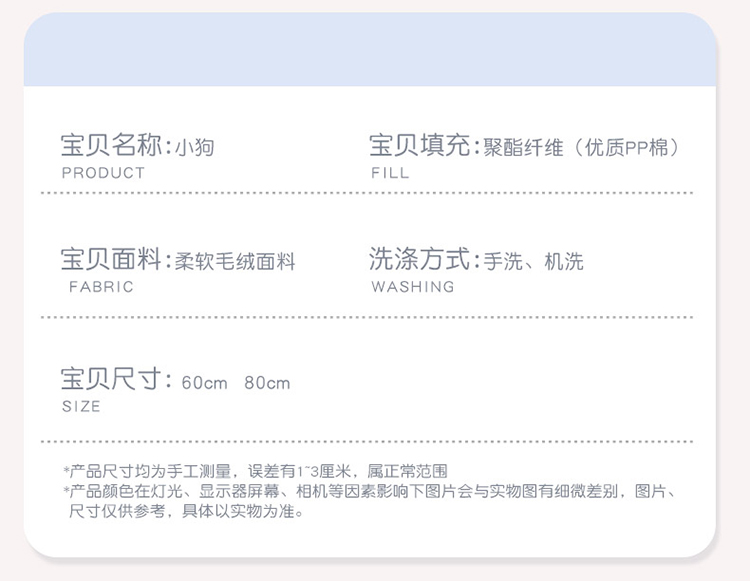 宝贝名称:小狗
PRODUCT

宝贝填充:聚酯纤维（优质PP棉）
FILL

宝贝面料:柔软毛绒面料
FABRIC

洗涤方式:手洗、机洗
WASHING

宝贝尺寸: 60cm 80cm
SIZE

*产品尺寸均为手工测量，误差有1~3厘米，属正常范围
*产品颜色在灯光、显示器屏幕、相机等因素影响下图片会与实物图有细微差别，图片、尺寸仅供参考，具体以实物为准。