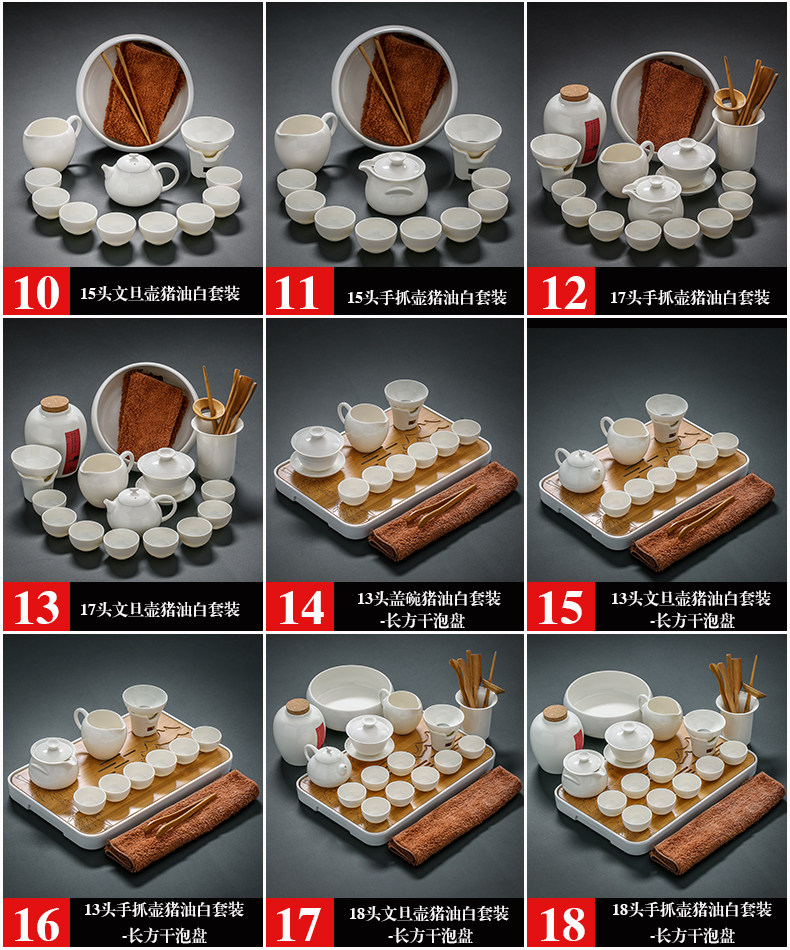 10 15头文旦壶猪油白套装

11 15头手抓壶猪油白套装

12 17头手抓壶猪油白套装

13 17头文旦壶猪油白套装

14 13头盖碗猪油白套装 -长方干泡盘

15 13头文旦壶猪油白套装 -长方干泡盘

16 13头手抓壶猪油白套装 -长方干泡盘

17 18头文旦壶猪油白套装 -长方干泡盘

18 18头手抓壶猪油白套装 -长方干泡盘