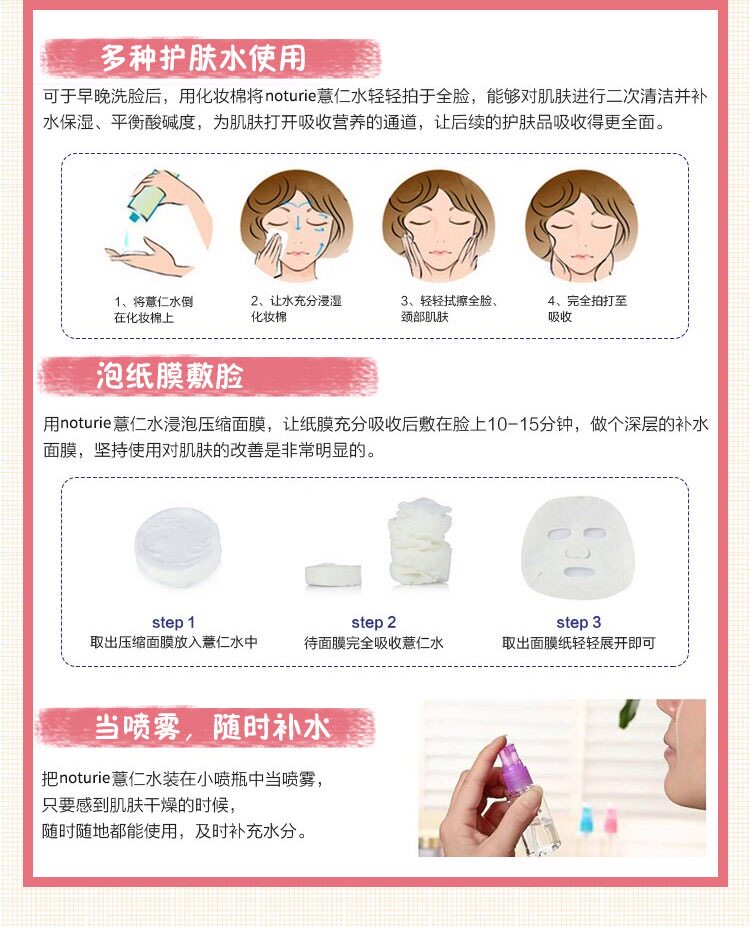 多种护肤水使用

可于早晚洗脸后，用化妆棉将noturie薏仁水轻轻拍于全脸，能够对肌肤进行二次清洁并补水保湿、平衡酸碱度，为肌肤打开吸收营养的通道，让后续的护肤品吸收得更全面。

1、将薏仁水倒在化妆棉上

2、让水充分浸湿化妆棉

3、轻轻拭擦全脸、颈部肌肤

4、完全拍打至吸收

泡纸膜敷脸

用noturie薏仁水浸泡压缩面膜，让纸膜充分吸收后敷在脸上10-15分钟，做个深层的补水面膜，坚持使用对肌肤的改善是非常明显的。

step 1
取出压缩面膜放入薏仁水中

step 2
待面膜完全吸收薏仁水

step 3
取出面膜纸轻轻展开即可

当喷雾，随时补水

把noturie薏仁水装在小喷瓶中当喷雾，
只要感到肌肤干燥的时候，
随时随地都能使用，及时补充水分。