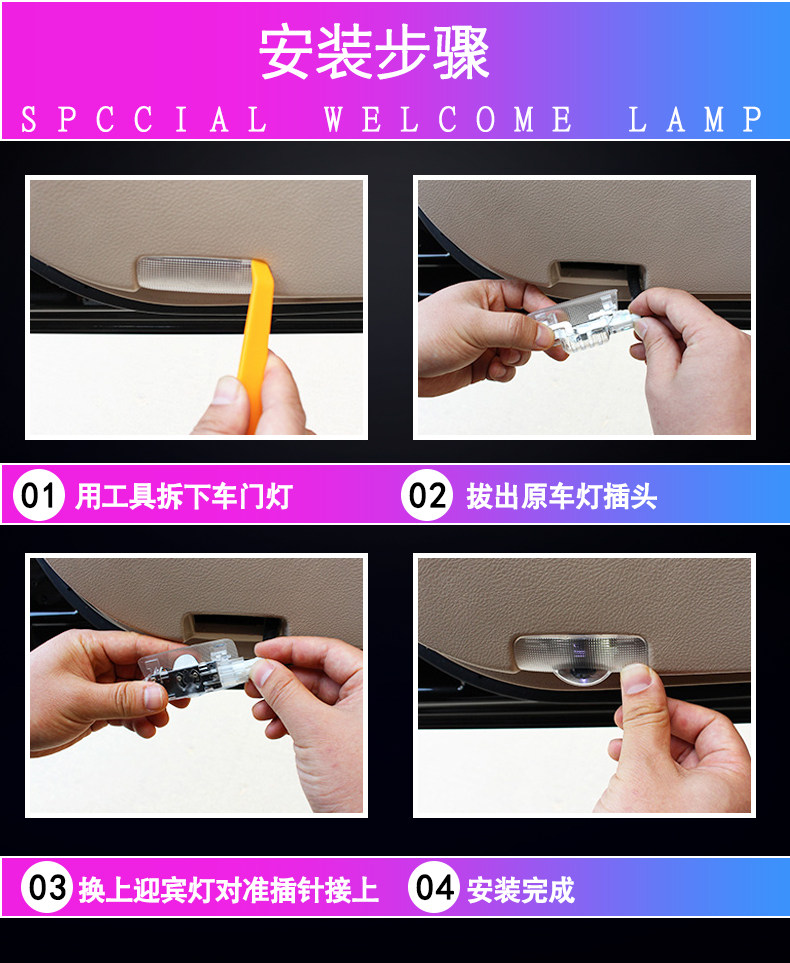 安装步骤

SPCCIAL WELCOME LAMP

01 用工具拆下车门灯

02 拔出原车灯插头

03 换上迎宾灯对准插针接上

04 安装完成