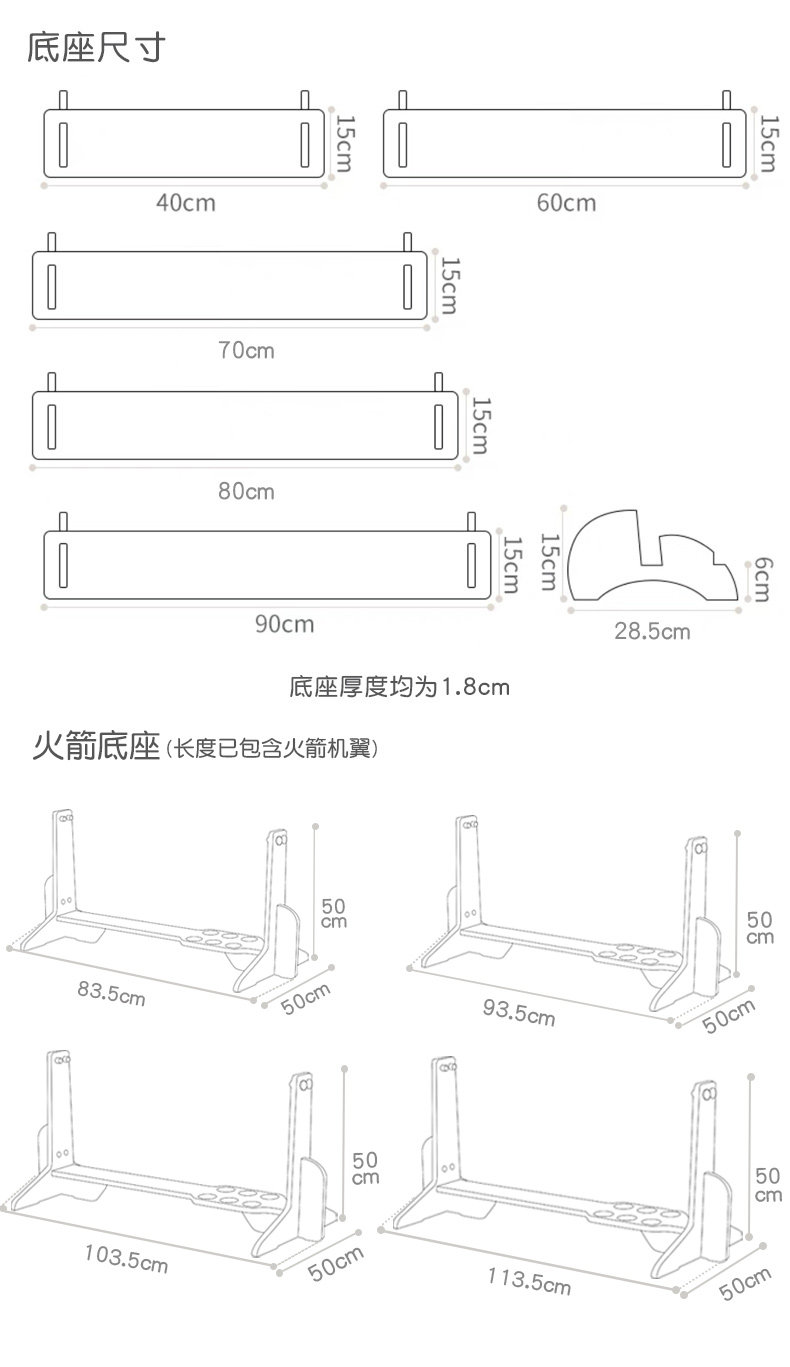 底座尺寸

15cm
40cm

15cm
60cm

15cm
70cm

15cm
80cm

15cm
90cm

15cm
6cm
28.5cm

底座厚度均为1.8cm

火箭底座 (长度已包含火箭机翼)

50 cm
83.5cm
50cm

50 cm
93.5cm
50cm

50 cm
103.5cm
50cm

50 cm
113.5cm
50cm