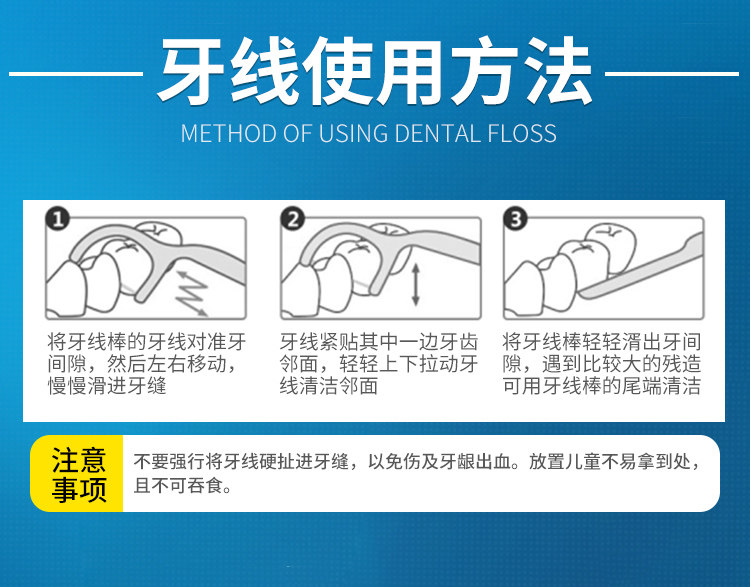 牙线使用方法

METHOD OF USING DENTAL FLOSS

1

将牙线棒的牙线对准牙间隙，然后左右移动，慢慢滑进牙缝

2

牙线紧贴其中一边牙齿邻面，轻轻上下拉动牙线清洁邻面

3

将牙线棒轻轻滑出牙间隙，遇到比较大的残造可用牙线棒的尾端清洁

注意事项

不要强行将牙线硬扯进牙缝，以免伤及牙龈出血。放置儿童不易拿到处，且不可吞食。