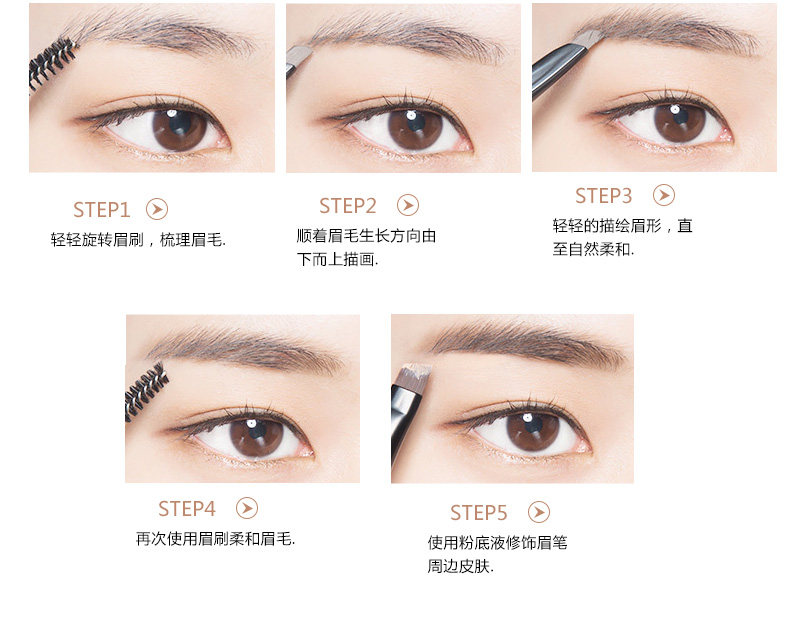 STEP1

轻轻旋转眉刷，梳理眉毛.

STEP2

顺着眉毛生长方向由下而上描画.

STEP3

轻轻的描绘眉形，直至自然柔和.

STEP4

再次使用眉刷柔和眉毛.

STEP5

使用粉底液修饰眉笔周边皮肤.