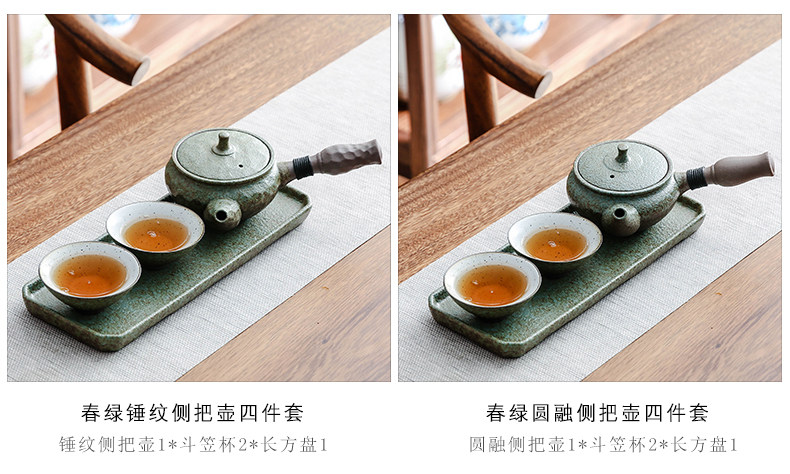 春绿锤纹侧把壶四件套
锤纹侧把壶1*斗笠杯2*长方盘1

春绿圆融侧把壶四件套
圆融侧把壶1*斗笠杯2*长方盘1