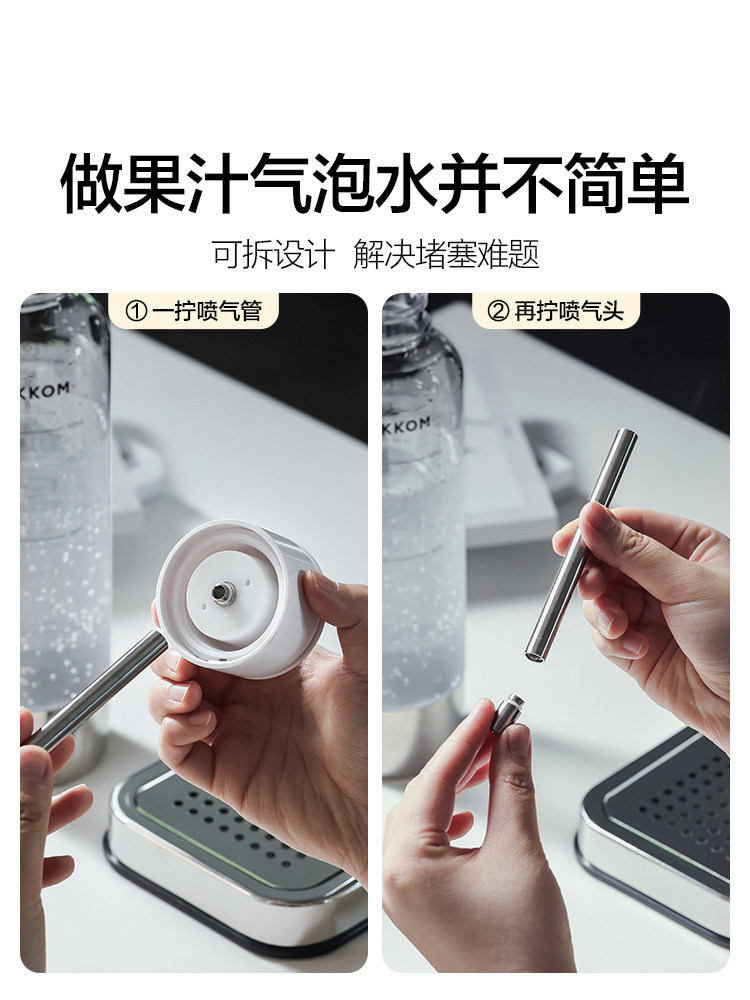 做果汁气泡水并不简单

可拆设计 解决堵塞难题

① 一拧喷气管

KKOM

② 再拧喷气头

KKOM