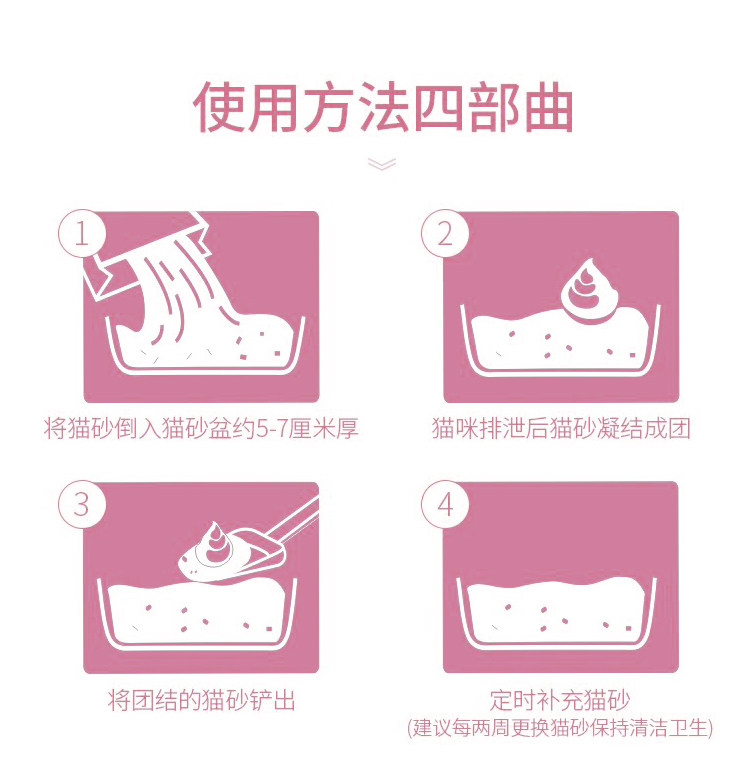 使用方法四部曲

1

将猫砂倒入猫砂盆约5-7厘米厚

2

猫咪排泄后猫砂凝结成团

3

将团结的猫砂铲出

4

定时补充猫砂
(建议每两周更换猫砂保持清洁卫生)