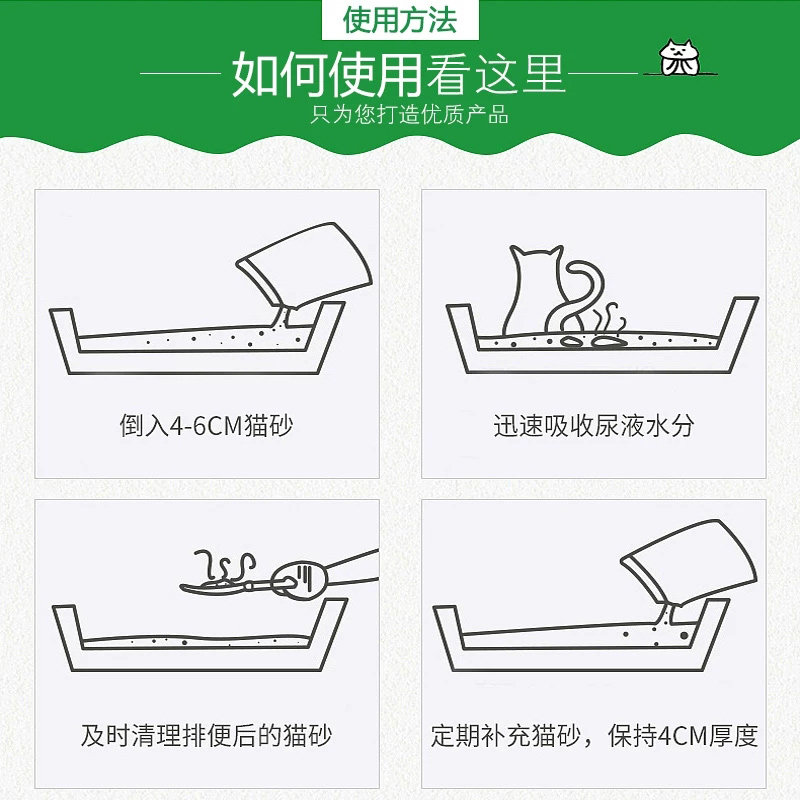 使用方法

如何使用看这里

只为您打造优质产品

倒入4-6CM猫砂

迅速吸收尿液水分

及时清理排便后的猫砂

定期补充猫砂，保持4CM厚度