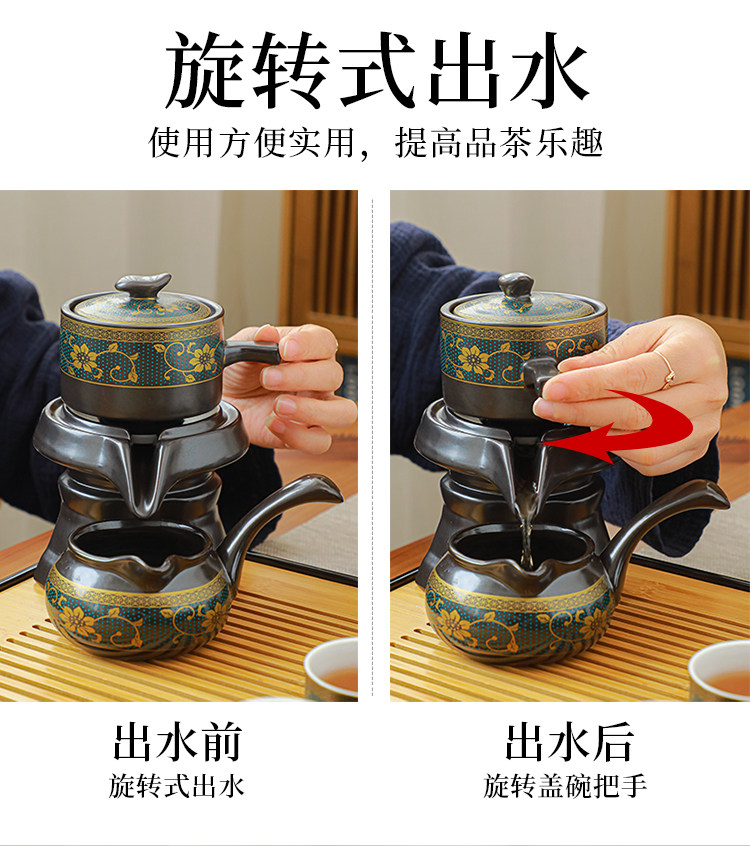 旋转式出水

使用方便实用，提高品茶乐趣

出水前

旋转式出水

出水后

旋转盖碗把手