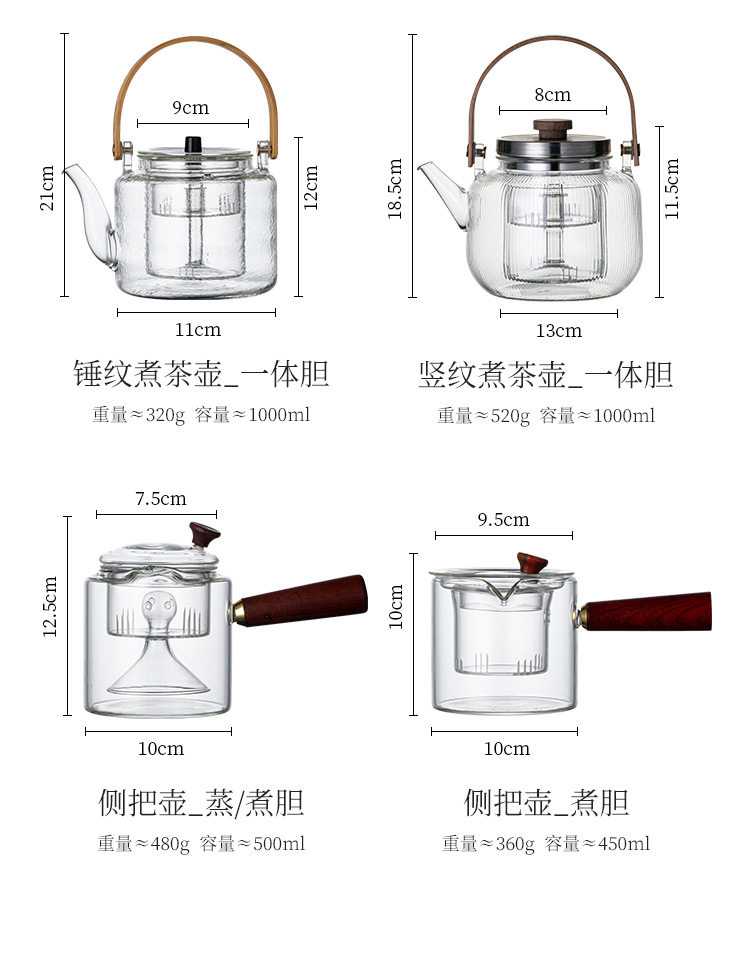 21cm
9cm
12cm
11cm
锤纹煮茶壶_一体胆
重量≈320g 容量≈1000ml

18.5cm
8cm
11.5cm
13cm
竖纹煮茶壶_一体胆
重量≈520g 容量≈1000ml

7.5cm
12.5cm
10cm
侧把壶_蒸/煮胆
重量≈480g 容量≈500ml

9.5cm
10cm
10cm
侧把壶_煮胆
重量≈360g 容量≈450ml