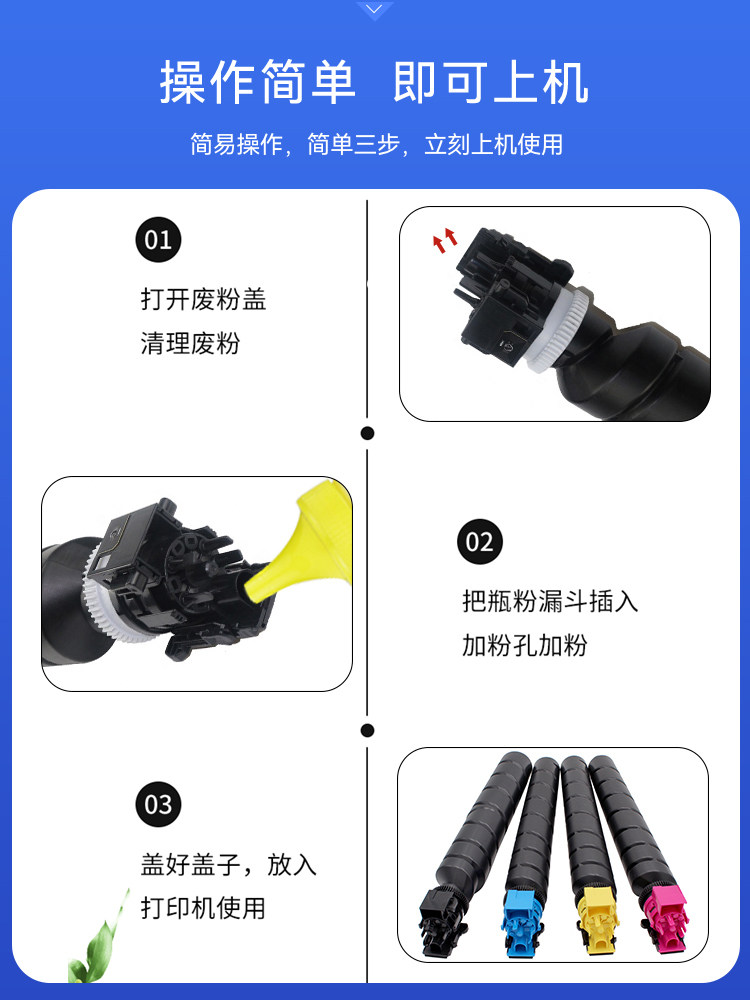 操作简单 即可上机

简易操作，简单三步，立刻上机使用

01

打开废粉盖
清理废粉

02

把瓶粉漏斗插入
加粉孔加粉

03

盖好盖子，放入
打印机使用