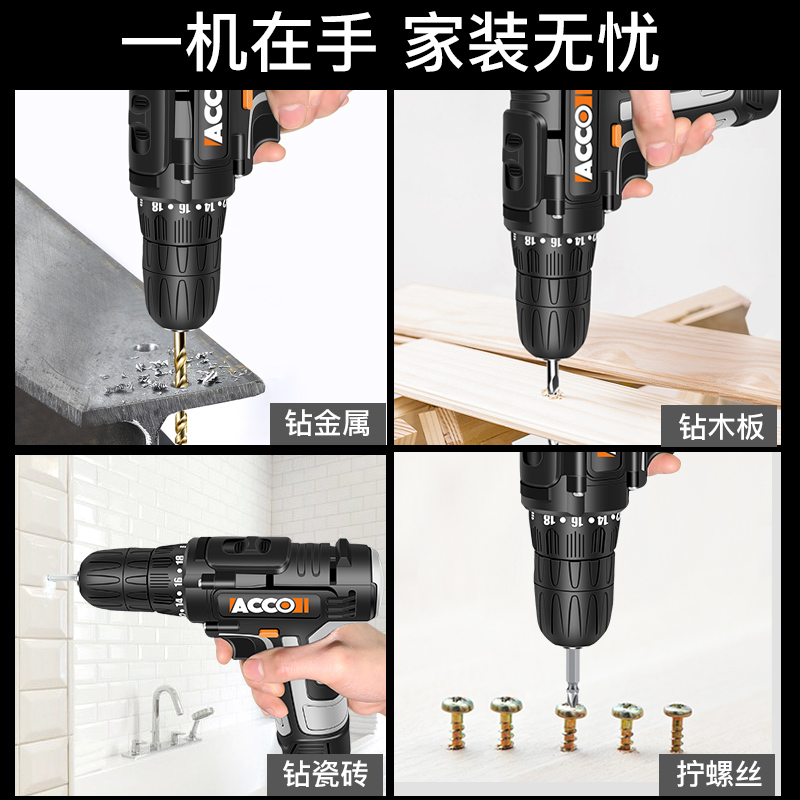 一机在手 家装无忧

ACCO
18 16 14

钻金属

ACCO
18 16 14

钻木板

ACCO
18 16 14

钻瓷砖

18 16

拧螺丝