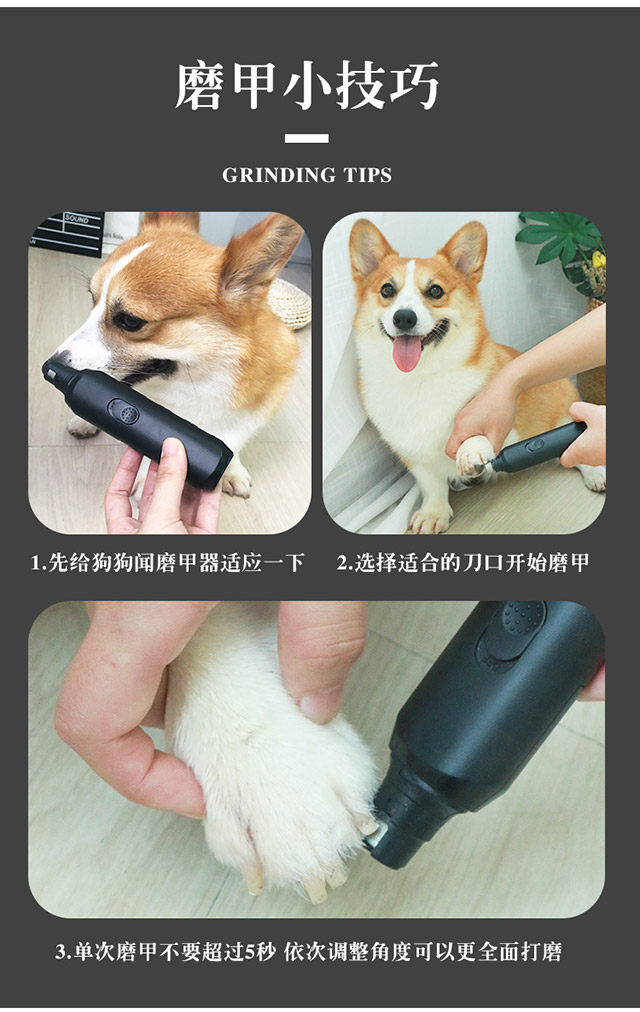 磨甲小技巧

GRINDING TIPS

SOUND

1.先给狗狗闻磨甲器适应一下

2.选择适合的刀口开始磨甲

3.单次磨甲不要超过5秒 依次调整角度可以更全面打磨