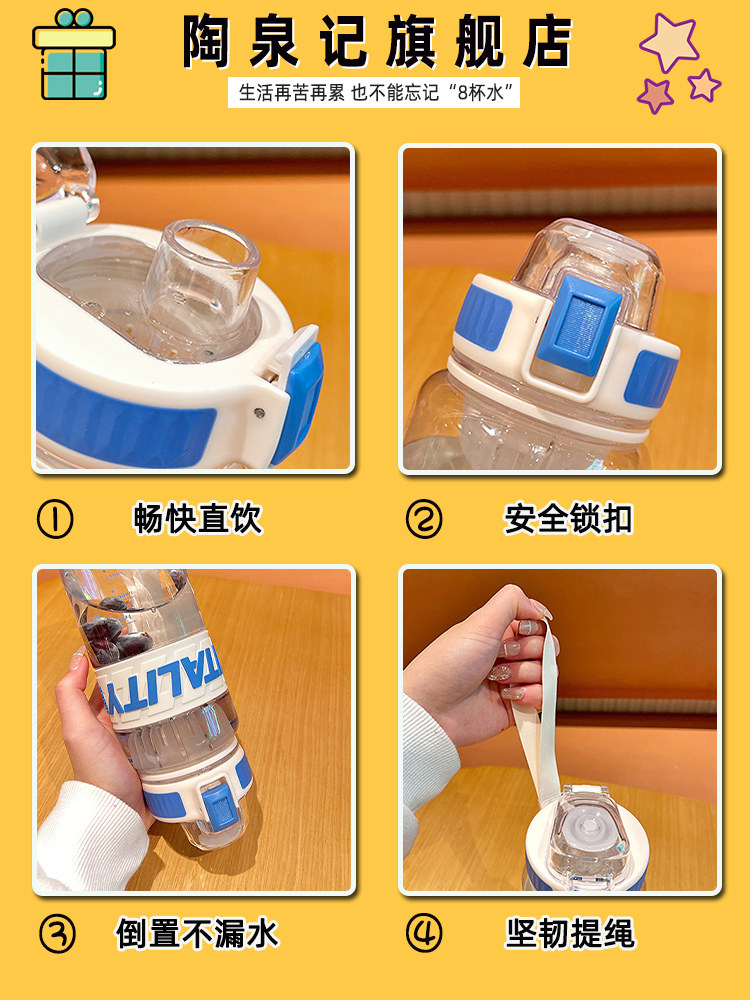 陶泉记旗舰店

生活再苦再累 也不能忘记“8杯水”

① 畅快直饮

② 安全锁扣

ITALITY

③ 倒置不漏水

④ 坚韧提绳