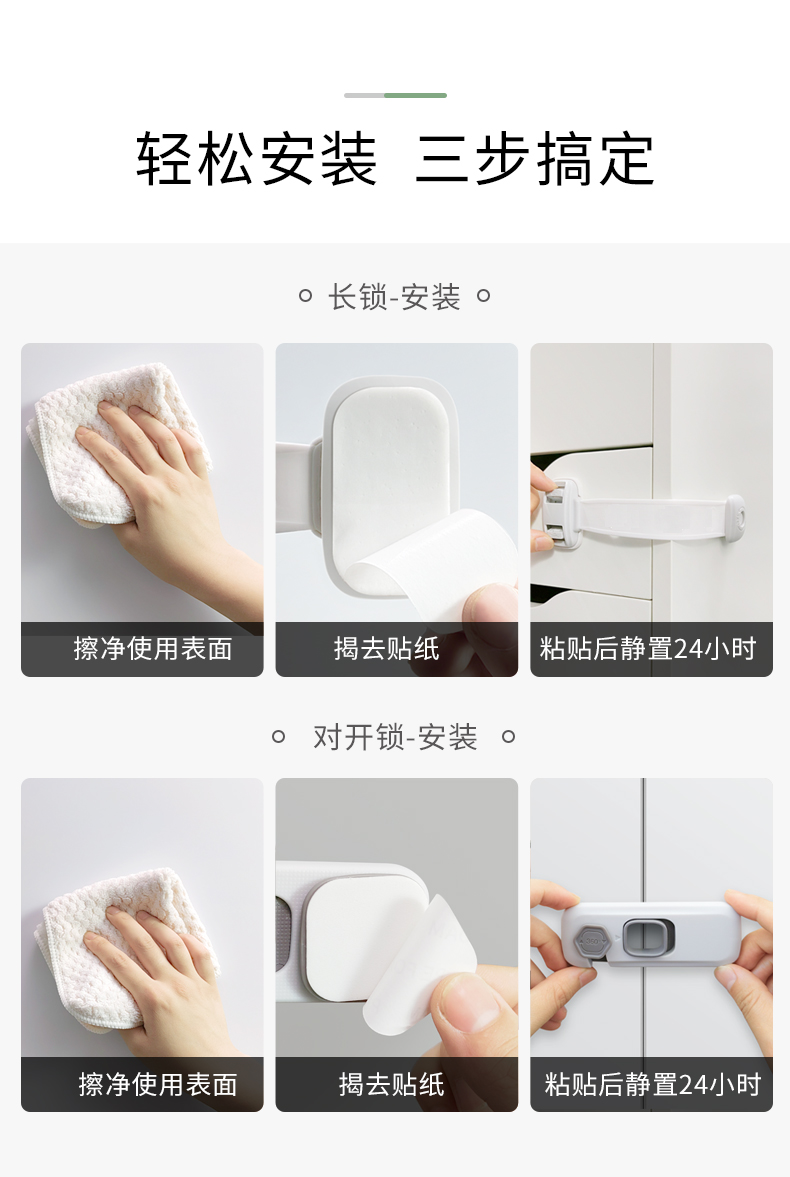 轻松安装 三步搞定

长锁-安装

擦净使用表面

揭去贴纸

粘贴后静置24小时

对开锁-安装

擦净使用表面

揭去贴纸

粘贴后静置24小时