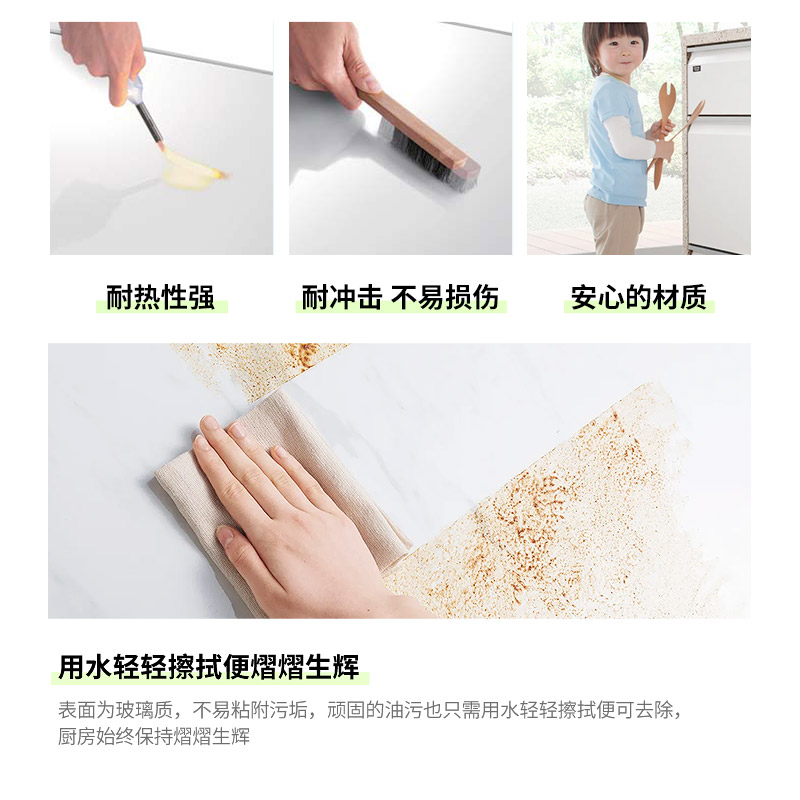 耐热性强

耐冲击 不易损伤

安心的材质

用水轻轻擦拭便熠熠生辉

表面为玻璃质，不易粘附污垢，顽固的油污也只需用水轻轻擦拭便可去除，厨房始终保持熠熠生辉