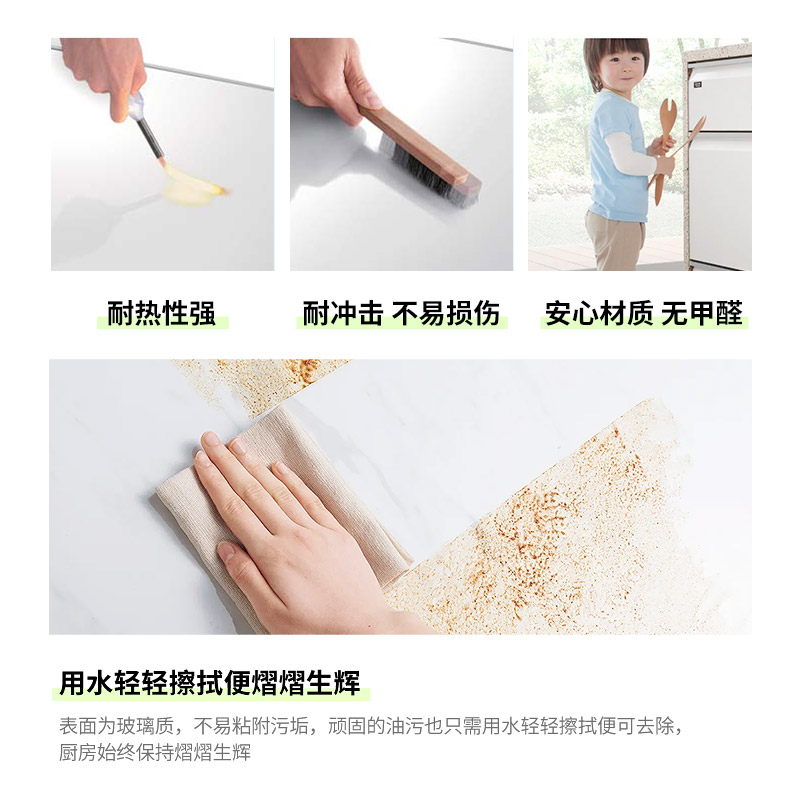 耐热性强

耐冲击 不易损伤

安心材质 无甲醛

用水轻轻擦拭便熠熠生辉

表面为玻璃质，不易粘附污垢，顽固的油污也只需用水轻轻擦拭便可去除，厨房始终保持熠熠生辉