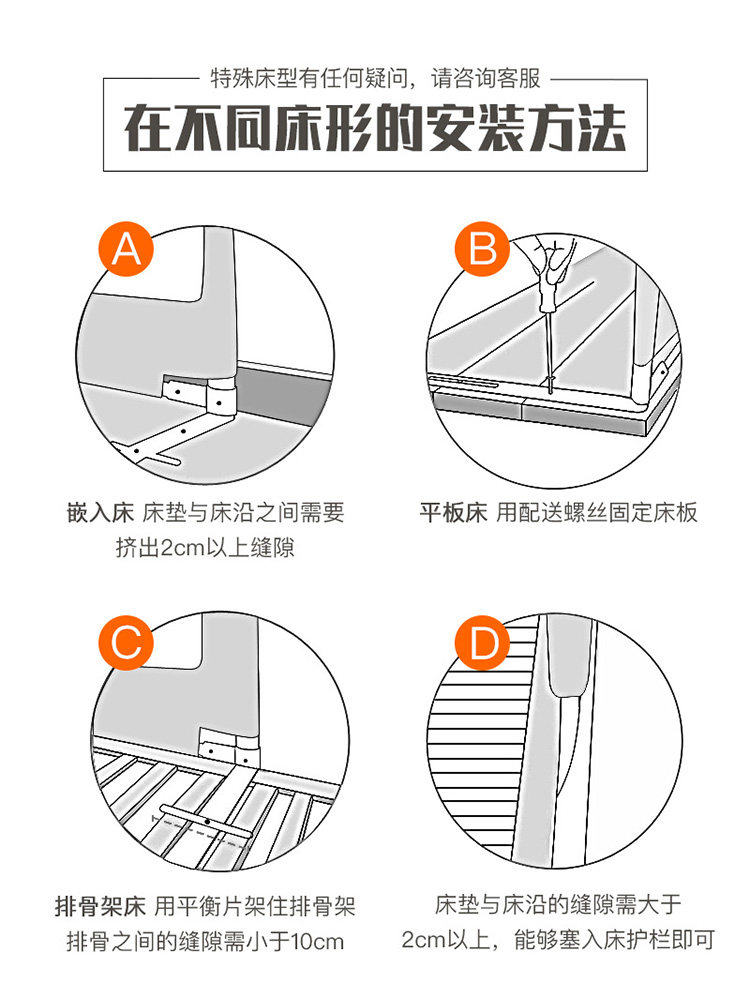 特殊床型有任何疑问，请咨询客服

在不同床形的安装方法

A

嵌入床 床垫与床沿之间需要挤出2cm以上缝隙

B

平板床 用配送螺丝固定床板

C

排骨架床 用平衡片架住排骨架 排骨之间的缝隙需小于10cm

D

床垫与床沿的缝隙需大于2cm以上，能够塞入床护栏即可