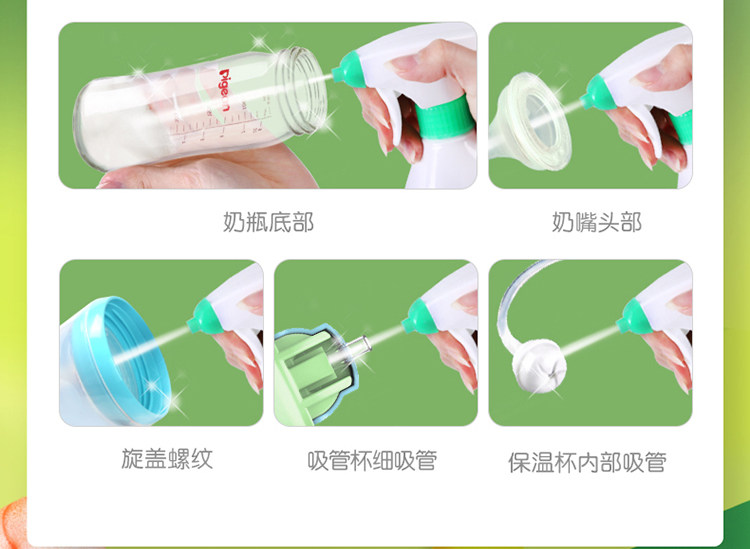 Pigeon

奶瓶底部

奶嘴头部

旋盖螺纹

吸管杯细吸管

保温杯内部吸管