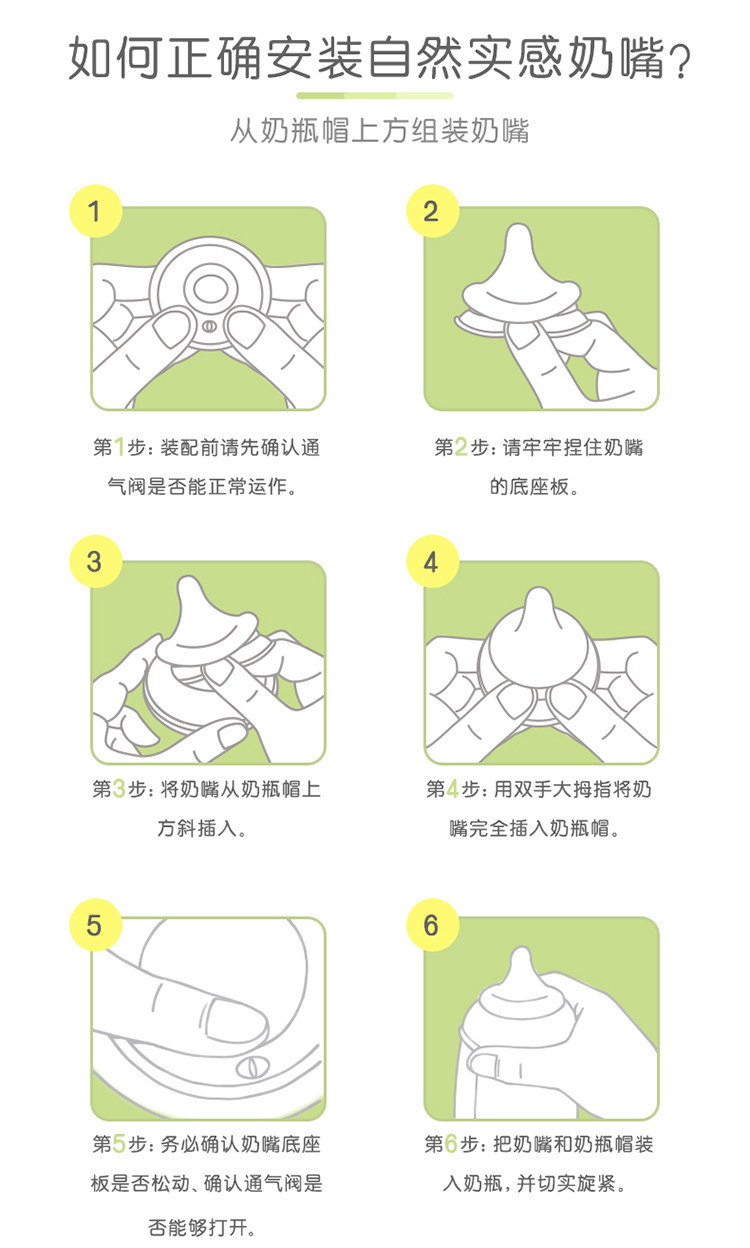 如何正确安装自然实感奶嘴?

从奶瓶帽上方组装奶嘴

1

第1步：装配前请先确认通气阀是否能正常运作。

2

第2步：请牢牢捏住奶嘴的底座板。

3

第3步：将奶嘴从奶瓶帽上方斜插入。

4

第4步：用双手大拇指将奶嘴完全插入奶瓶帽。

5

第5步：务必确认奶嘴底座板是否松动、确认通气阀是否能够打开。

6

第6步：把奶嘴和奶瓶帽装入奶瓶，并切实旋紧。