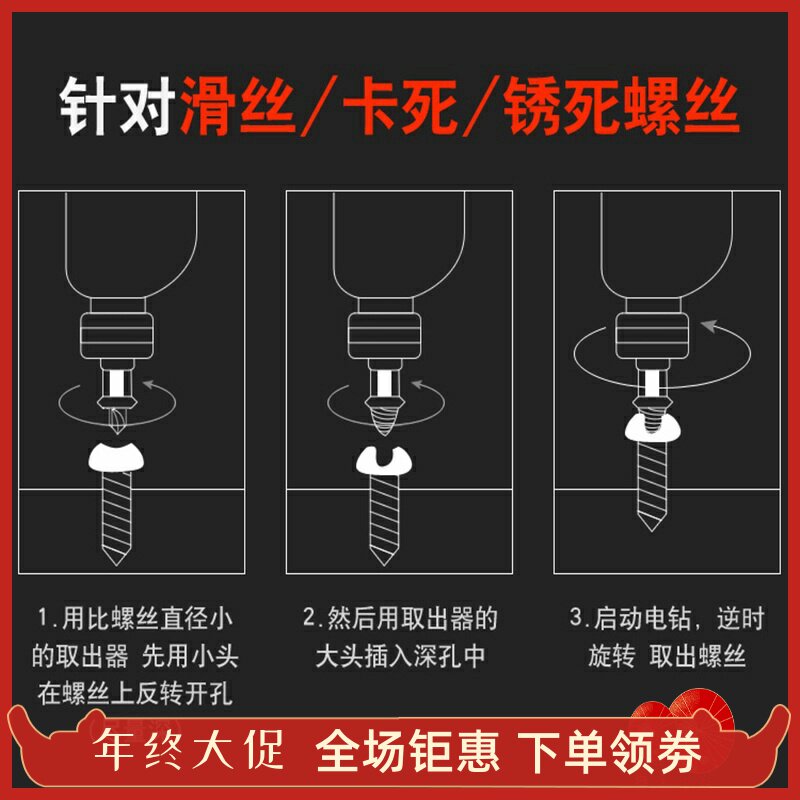 针对滑丝／卡死／锈死螺丝

1.用比螺丝直径小的取出器 先用小头在螺丝上反转开孔

2.然后用取出器的大头插入深孔中

3.启动电钻，逆时旋转 取出螺丝

年终大促 全场钜惠 下单领券