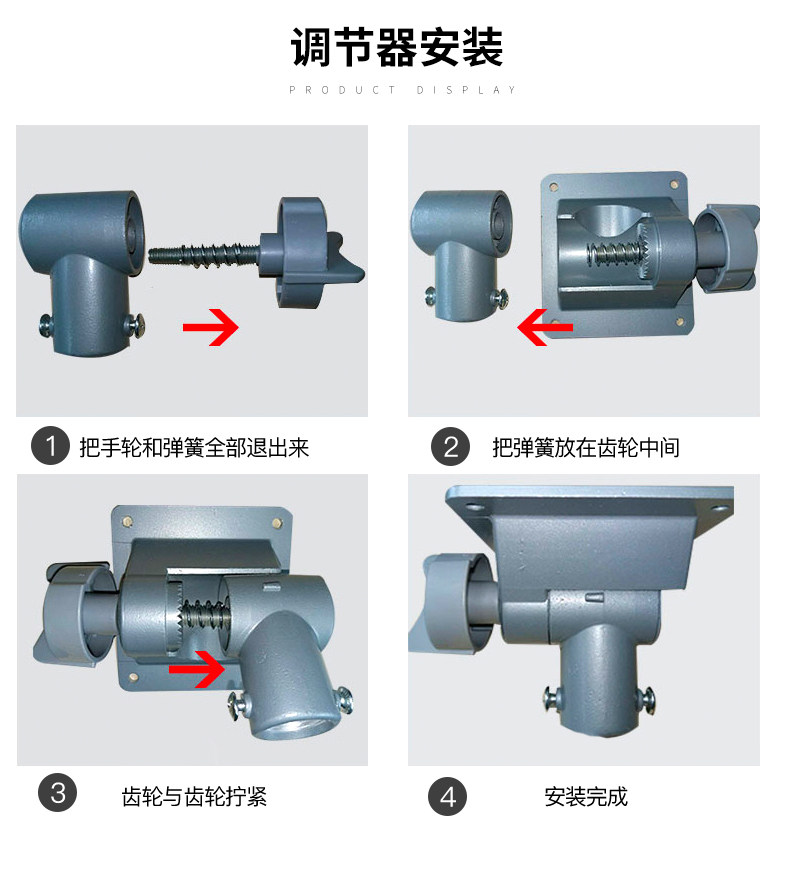 调节器安装

PRODUCT DISPLAY

1 把手轮和弹簧全部退出来

2 把弹簧放在齿轮中间

3 齿轮与齿轮拧紧

4 安装完成