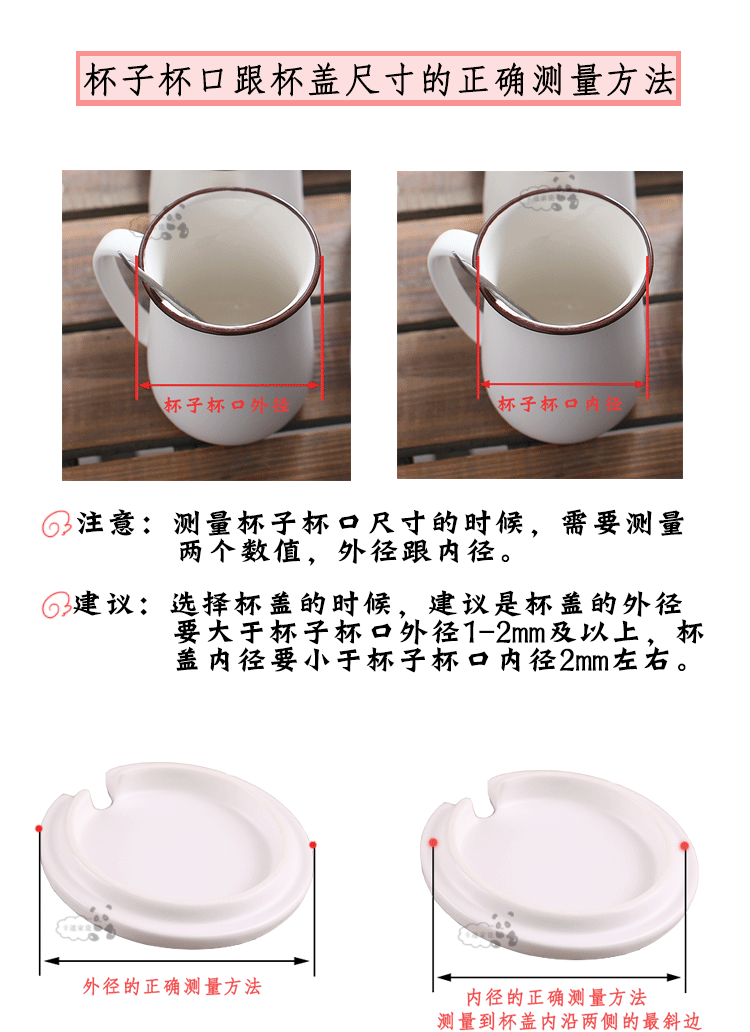 杯子杯口跟杯盖尺寸的正确测量方法

杯子杯口外径

杯子杯口内径

注意：测量杯子杯口尺寸的时候，需要测量两个数值，外径跟内径。

建议：选择杯盖的时候，建议是杯盖的外径要大于杯子杯口外径1-2mm及以上，杯盖内径要小于杯子杯口内径2mm左右。

外径的正确测量方法

内径的正确测量方法
测量到杯盖内沿两侧的最斜边