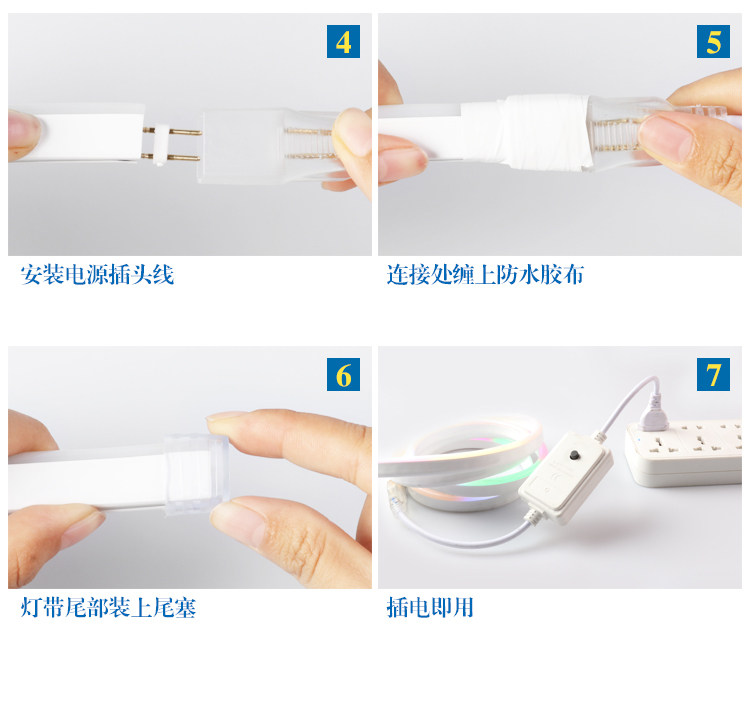 4

安装电源插头线

5

连接处缠上防水胶布

6

灯带尾部装上尾塞

7

插电即用