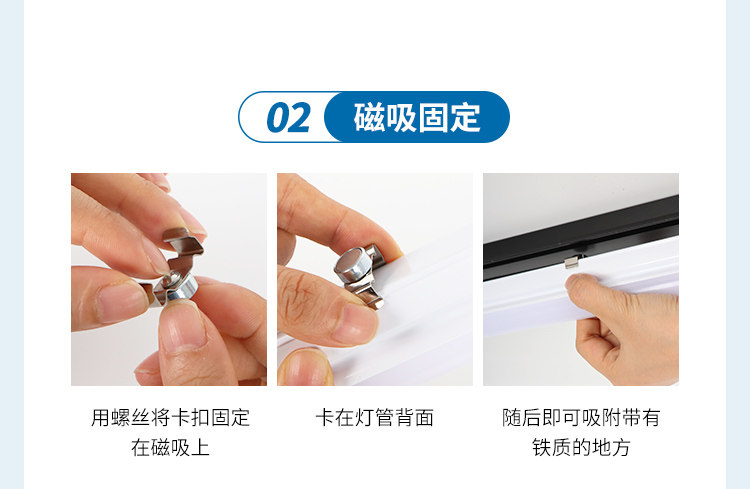 02 磁吸固定

用螺丝将卡扣固定在磁吸上

卡在灯管背面

随后即可吸附带有铁质的地方