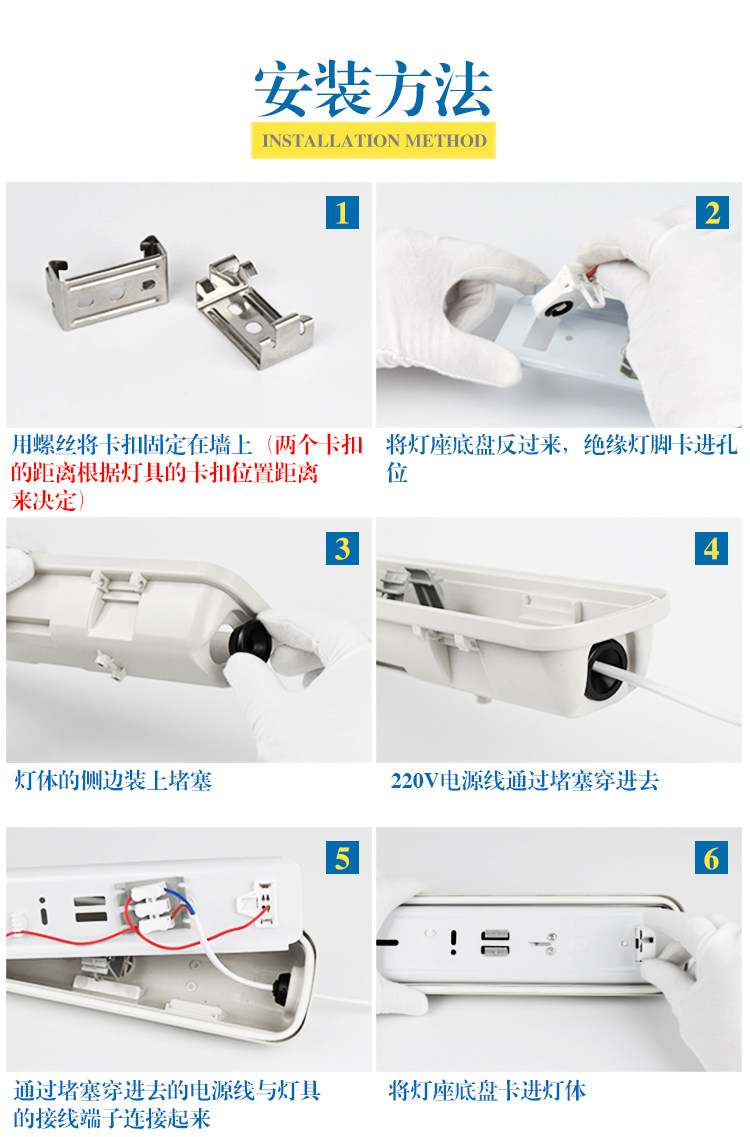 安装方法

INSTALLATION METHOD

1

用螺丝将卡扣固定在墙上（两个卡扣的距离根据灯具的卡扣位置距离来决定）

2

将灯座底盘反过来，绝缘灯脚卡进孔位

3

灯体的侧边装上堵塞

4

220V电源线通过堵塞穿进去

5

通过堵塞穿进去的电源线与灯具的接线端子连接起来

6

将灯座底盘卡进灯体