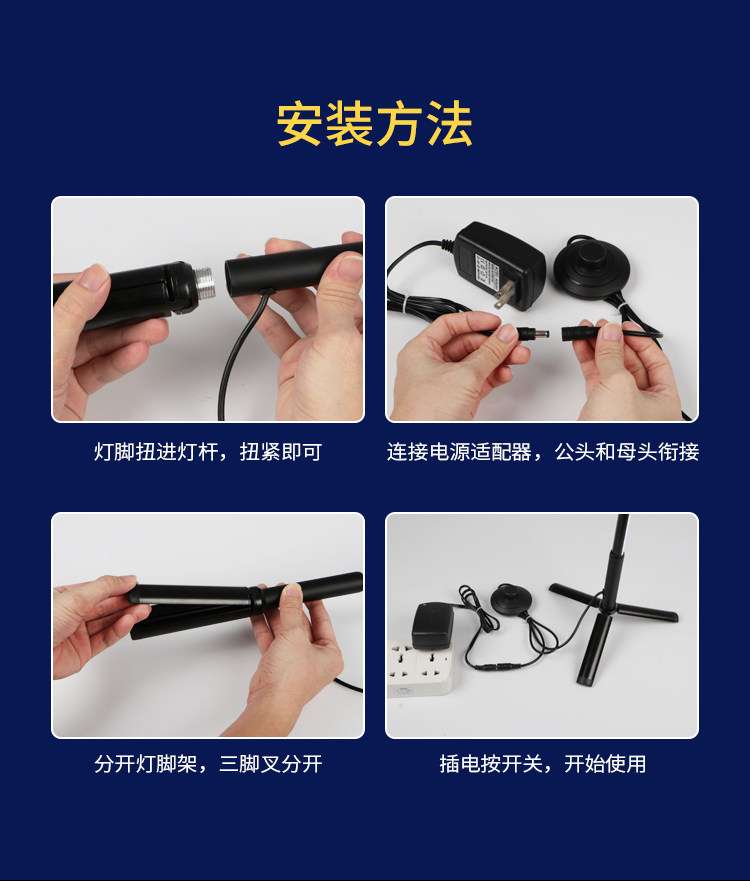 安装方法

灯脚扭进灯杆，扭紧即可

连接电源适配器，公头和母头衔接

分开灯脚架，三脚叉分开

插电按开关，开始使用