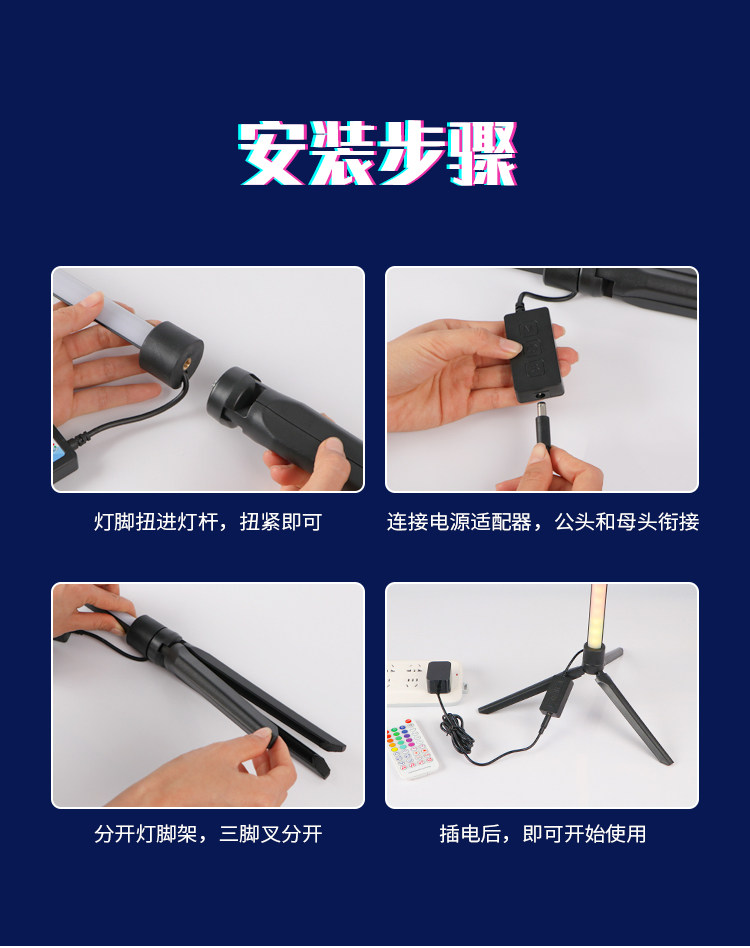 安装步骤

灯脚扭进灯杆，扭紧即可

连接电源适配器，公头和母头衔接

分开灯脚架，三脚叉分开

插电后，即可开始使用