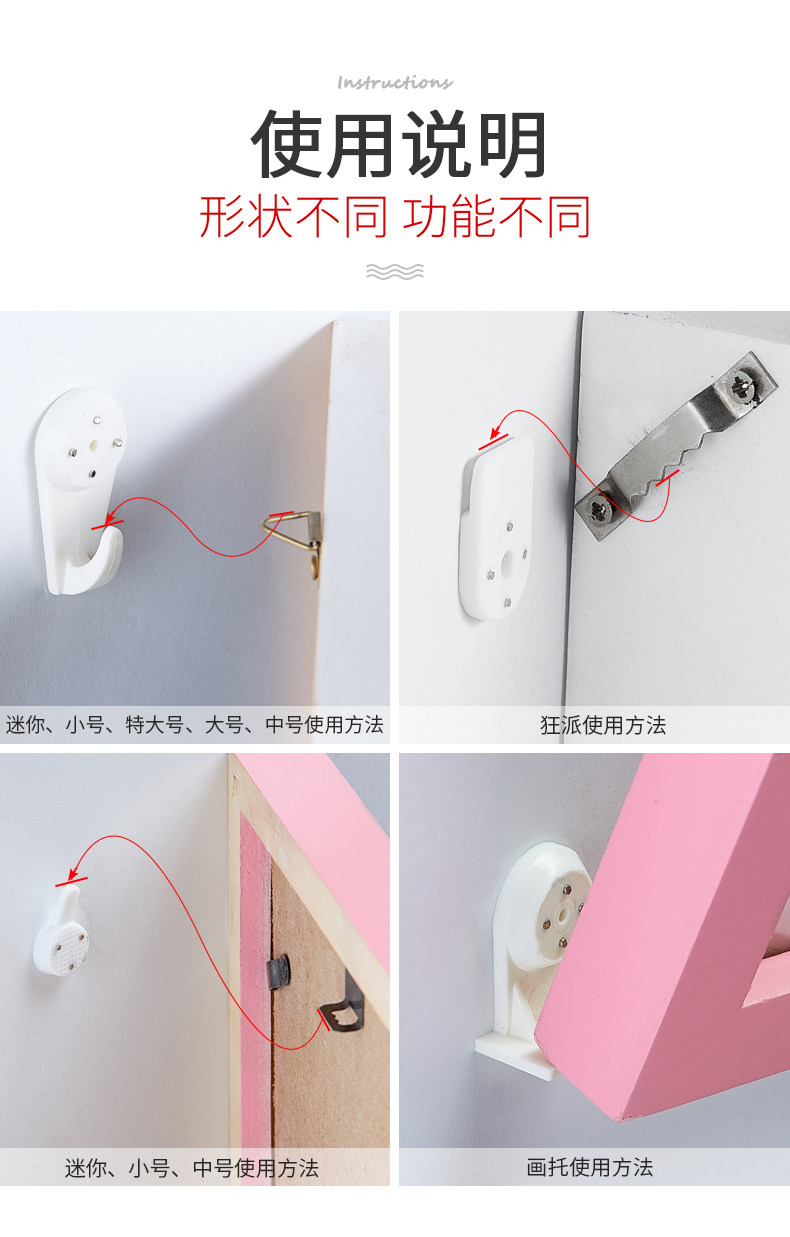 Instructions

使用说明

形状不同 功能不同

迷你、小号、特大号、大号、中号使用方法

狂派使用方法

迷你、小号、中号使用方法

画托使用方法