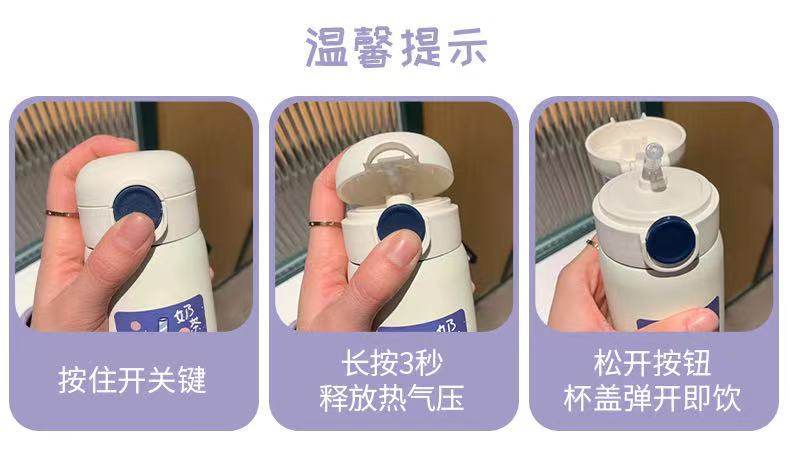 温馨提示

奶茶

按住开关键

长按3秒
释放热气压

松开按钮
杯盖弹开即饮