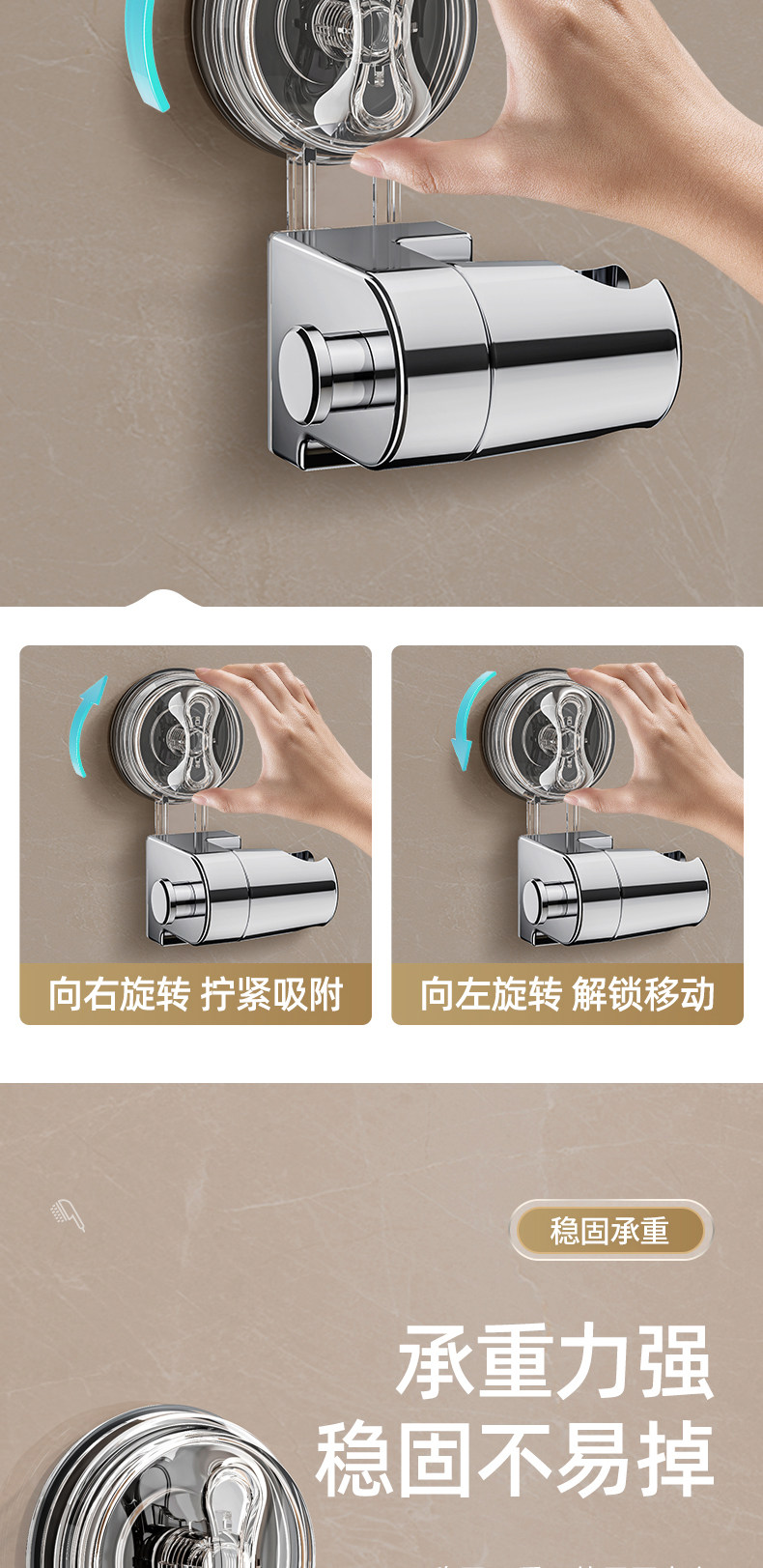 向右旋转 拧紧吸附

向左旋转 解锁移动

稳固承重

承重力强
稳固不易掉