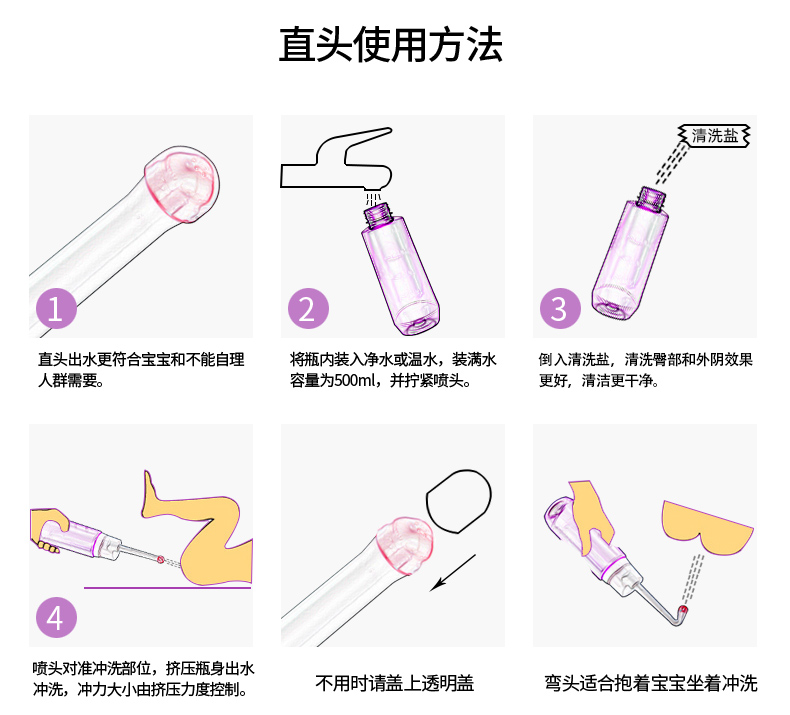 直头使用方法

1

直头出水更符合宝宝和不能自理人群需要。

2

将瓶内装入净水或温水，装满水容量为500ml，并拧紧喷头。

清洗盐

3

倒入清洗盐，清洗臀部和外阴效果更好，清洁更干净。

4

喷头对准冲洗部位，挤压瓶身出水冲洗，冲力大小由挤压力度控制。

不用时请盖上透明盖

弯头适合抱着宝宝坐着冲洗