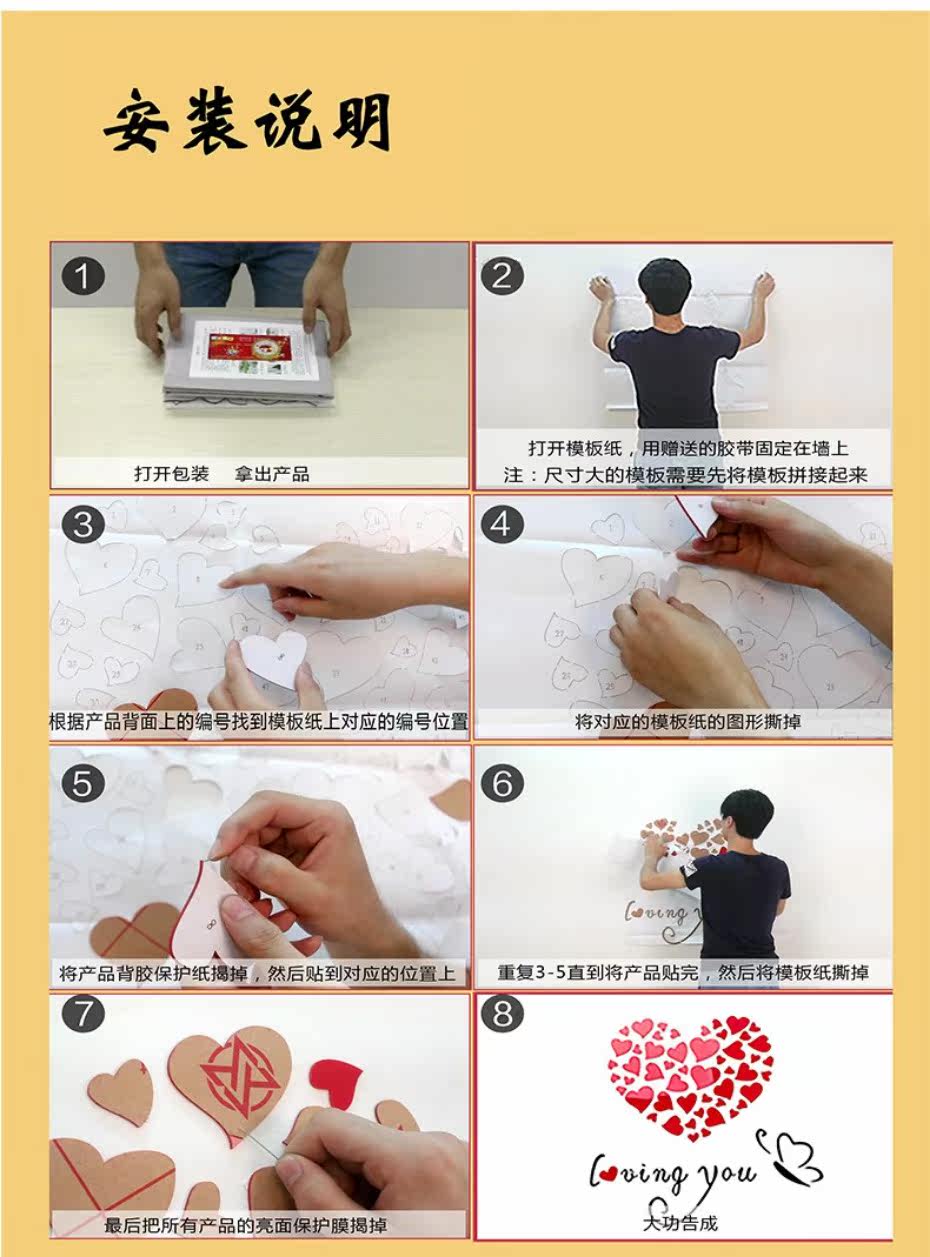 安装说明

1

打开包装　拿出产品

2

打开模板纸，用赠送的胶带固定在墙上
注：尺寸大的模板需要先将模板拼接起来

3

根据产品背面上的编号找到模板纸上对应的编号位置

4

将对应的模板纸的图形撕掉

5

将产品背胶保护纸揭掉，然后贴到对应的位置上

6

重复3-5直到将产品贴完，然后将模板纸撕掉

7

最后把所有产品的亮面保护膜揭掉

8

Loving you

大功告成