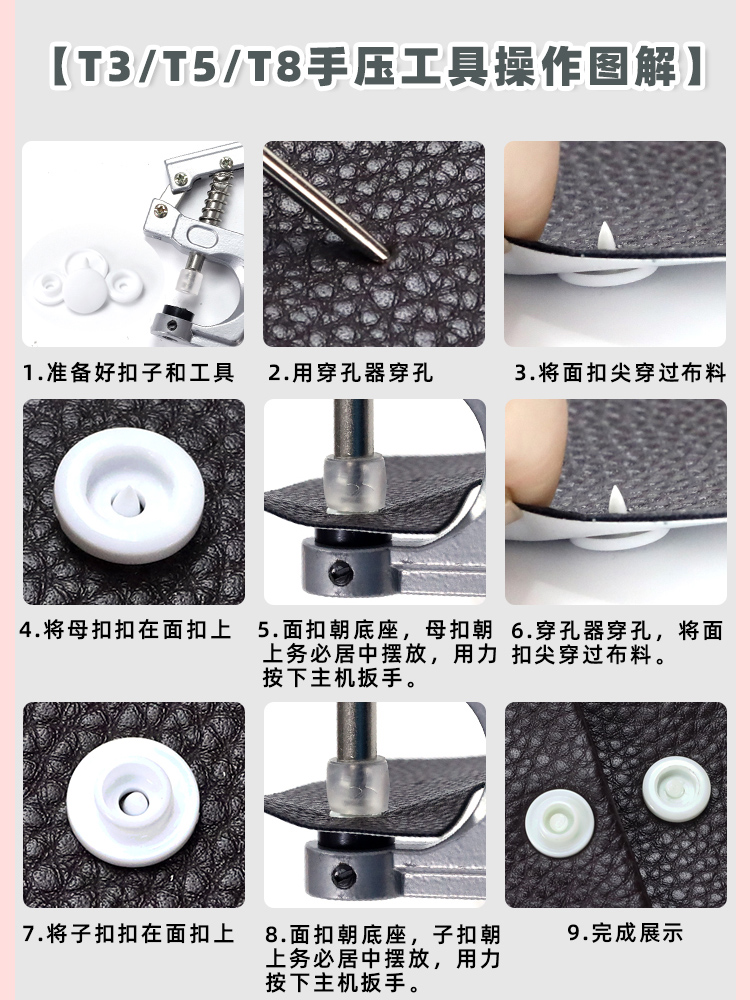 【T3/T5/T8手压工具操作图解】

1.准备好扣子和工具

2.用穿孔器穿孔

3.将面扣尖穿过布料

4.将母扣扣在面扣上

5.面扣朝底座，母扣朝上务必居中摆放，用力按下主机扳手。

6.穿孔器穿孔，将面扣尖穿过布料。

7.将子扣扣在面扣上

8.面扣朝底座，子扣朝上务必居中摆放，用力按下主机扳手。

9.完成展示