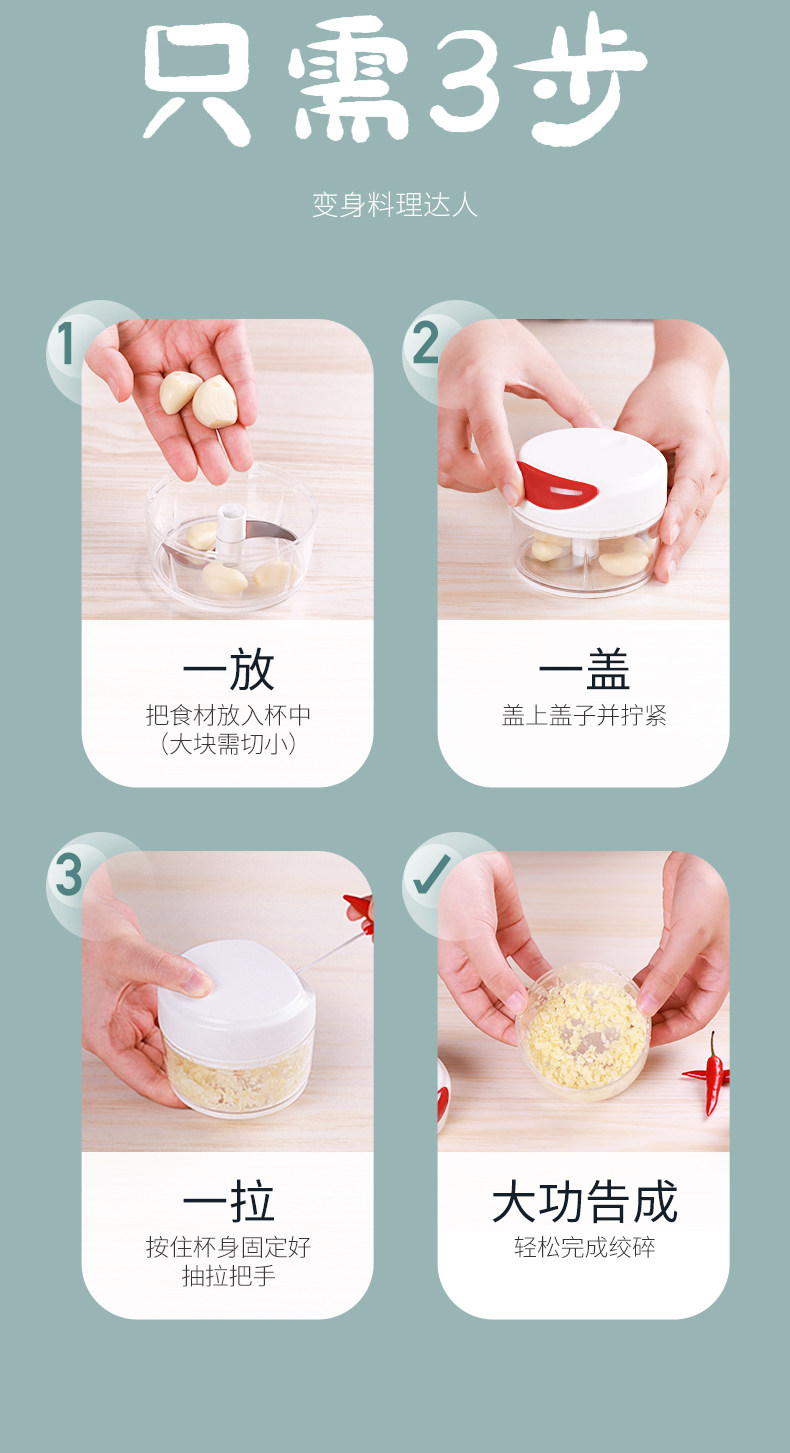 只需3步

变身料理达人

1

一放

把食材放入杯中
(大块需切小)

2

一盖

盖上盖子并拧紧

3

一拉

按住杯身固定好
抽拉把手

✓

大功告成

轻松完成绞碎