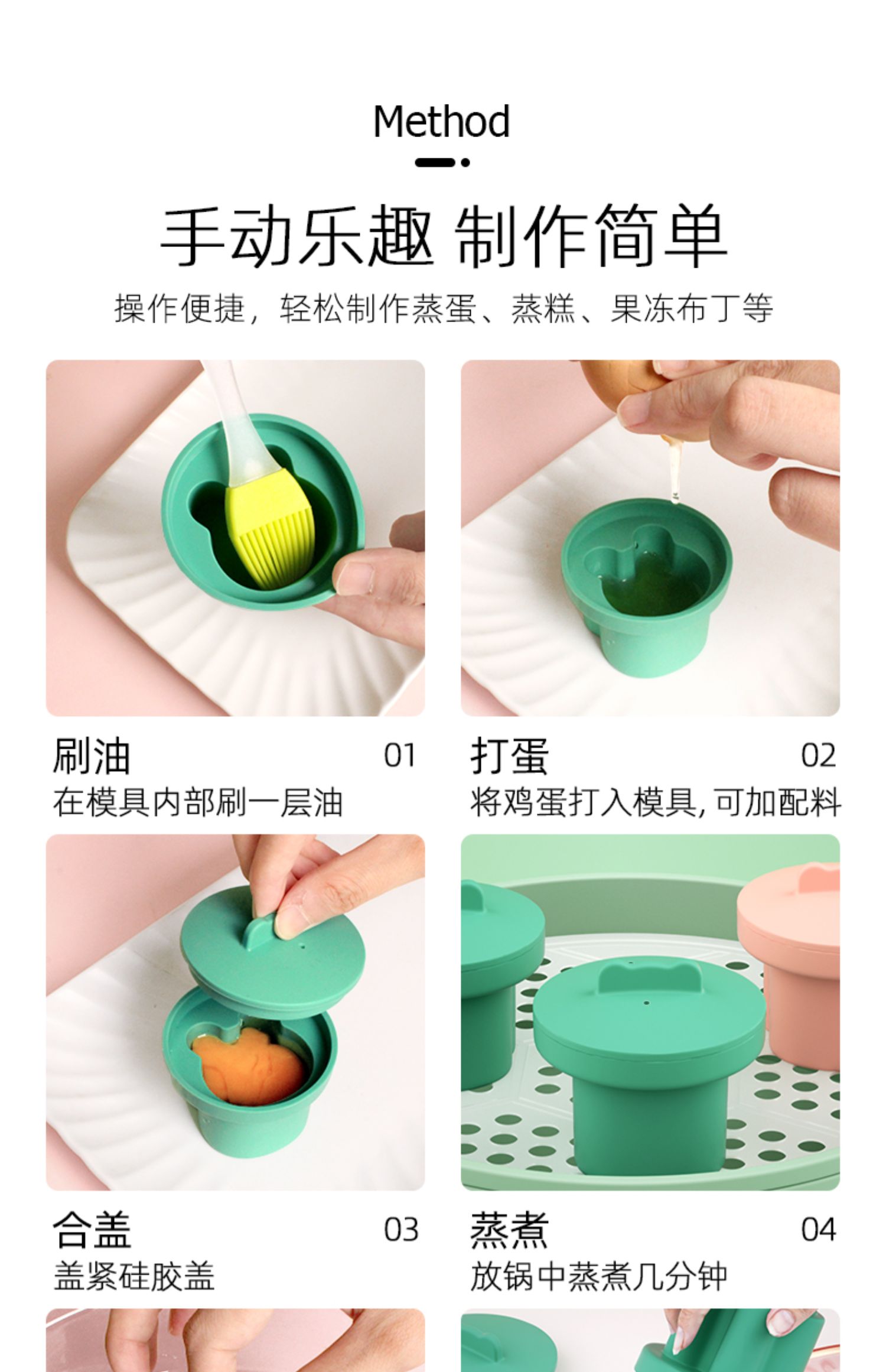 Method

手动乐趣 制作简单

操作便捷，轻松制作蒸蛋、蒸糕、果冻布丁等

刷油 01
在模具内部刷一层油

打蛋 02
将鸡蛋打入模具，可加配料

合盖 03
盖紧硅胶盖

蒸煮 04
放锅中蒸煮几分钟