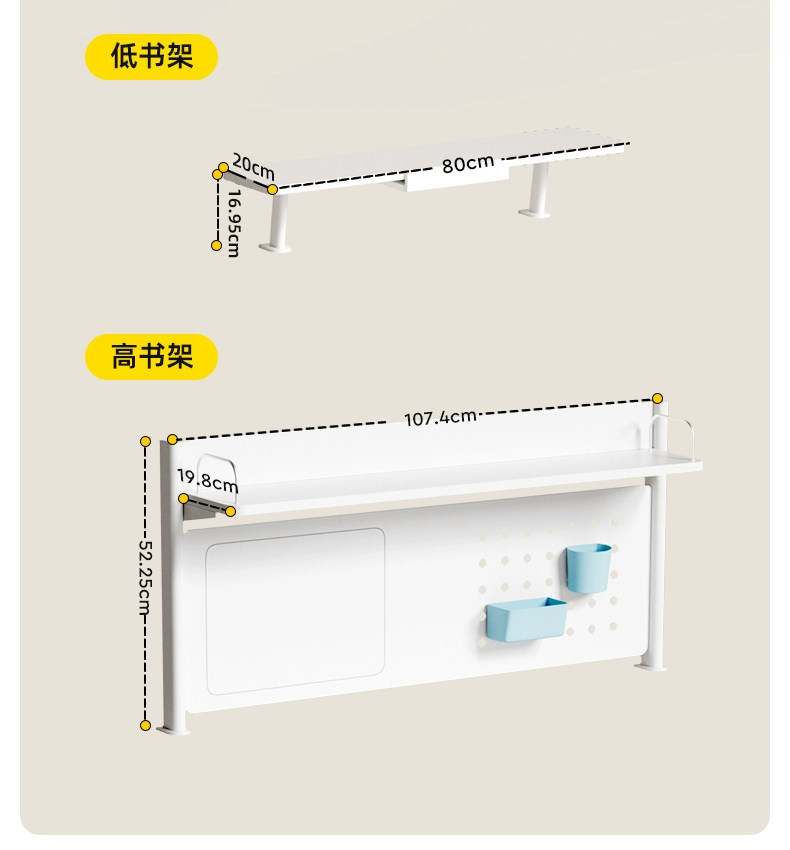 低书架

20cm

80cm

16.95cm

高书架

107.4cm

19.8cm

52.25cm