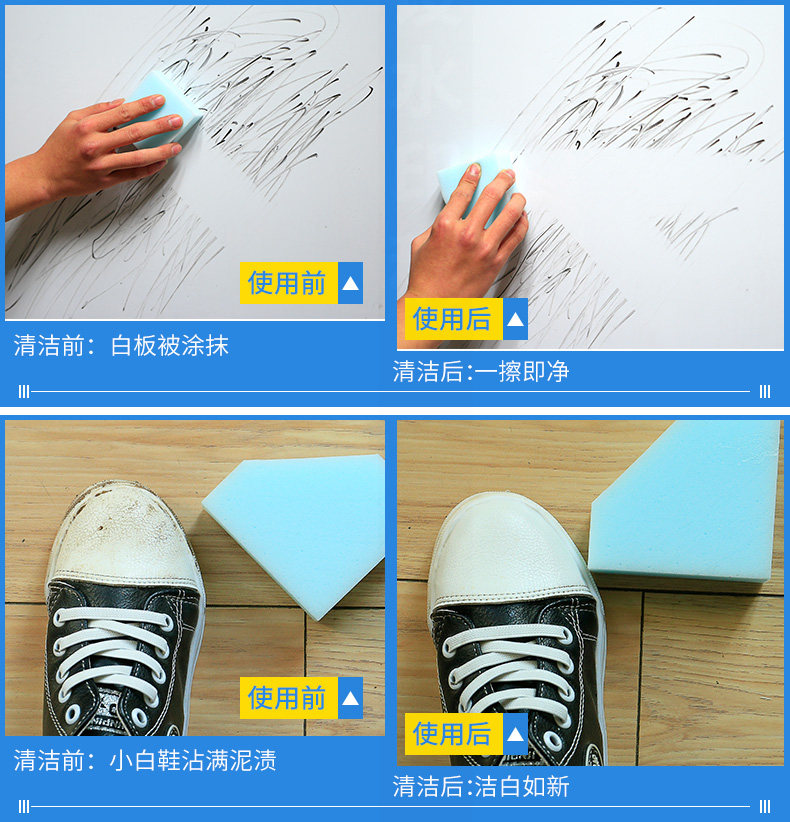 使用前
清洁前：白板被涂抹

使用后
清洁后:一擦即净

使用前
清洁前：小白鞋沾满泥渍

使用后
清洁后:洁白如新