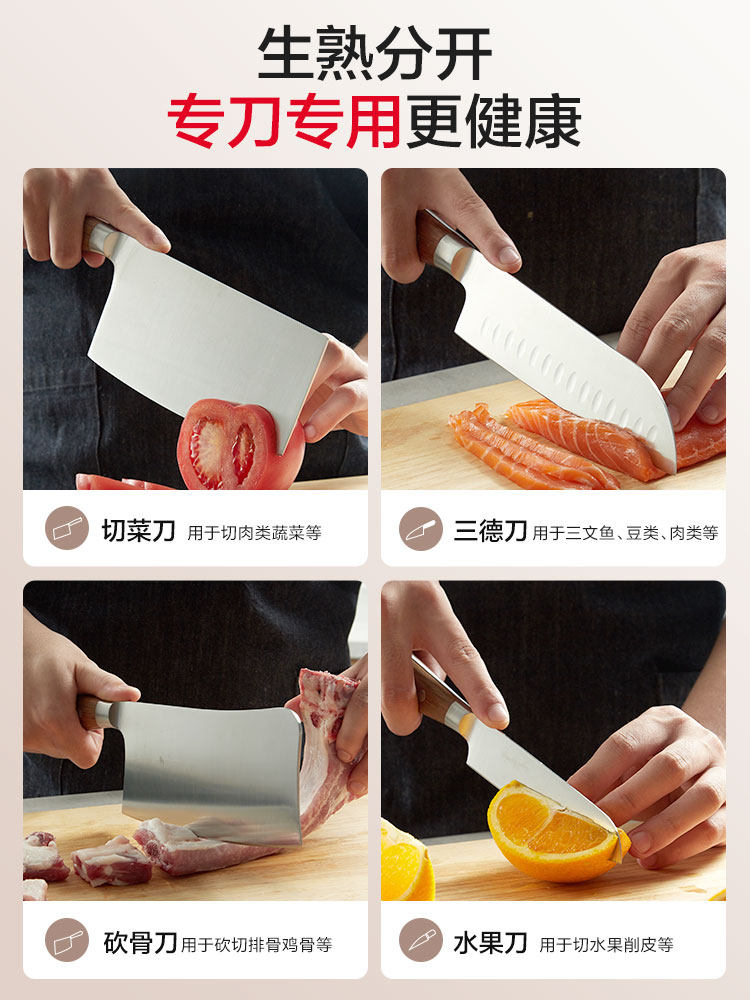 生熟分开
专刀专用更健康

切菜刀 用于切肉类蔬菜等

三德刀 用于三文鱼、豆类、肉类等

砍骨刀 用于砍切排骨鸡骨等

水果刀 用于切水果削皮等