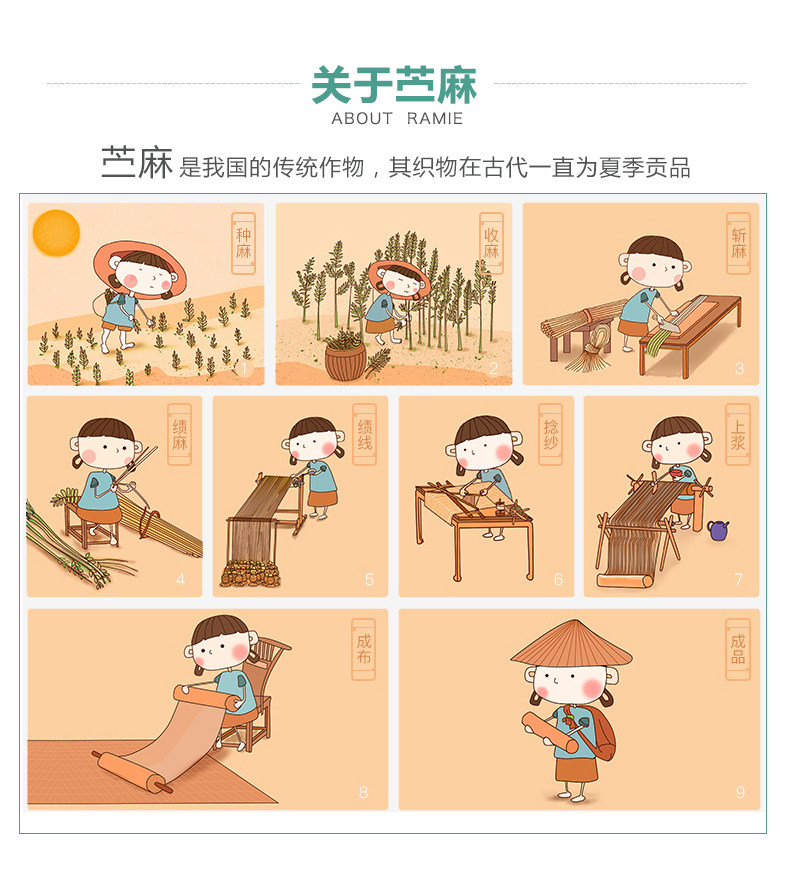 关于苎麻
ABOUT RAMIE

苎麻 是我国的传统作物，其织物在古代一直为夏季贡品

种麻
1

收麻
2

斩麻
3

绩麻
4

绩线
5

捻纱
6

上浆
7

成布
8

成品
9