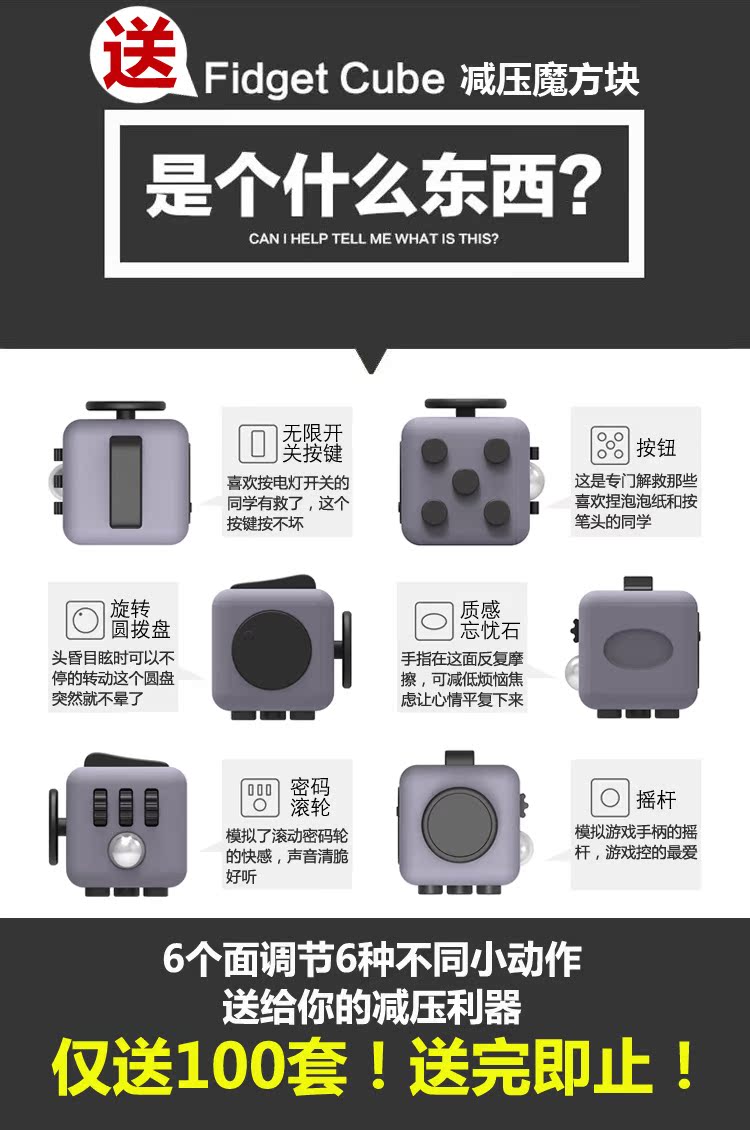 送 Fidget Cube 减压魔方块

是个什么东西?

CAN I HELP TELL ME WHAT IS THIS?

无限开关按键

喜欢按电灯开关的同学有救了，这个按键按不坏

按钮

这是专门解救那些喜欢捏泡泡纸和按笔头的同学

旋转圆拨盘

头昏目眩时可以不停的转动这个圆盘突然就不晕了

质感忘忧石

手指在这面反复摩擦，可减低烦恼焦虑让心情平复下来

密码滚轮

模拟了滚动密码轮的快感，声音清脆好听

摇杆

模拟游戏手柄的摇杆，游戏控的最爱

6个面调节6种不同小动作
送给你的减压利器
仅送100套！送完即止！