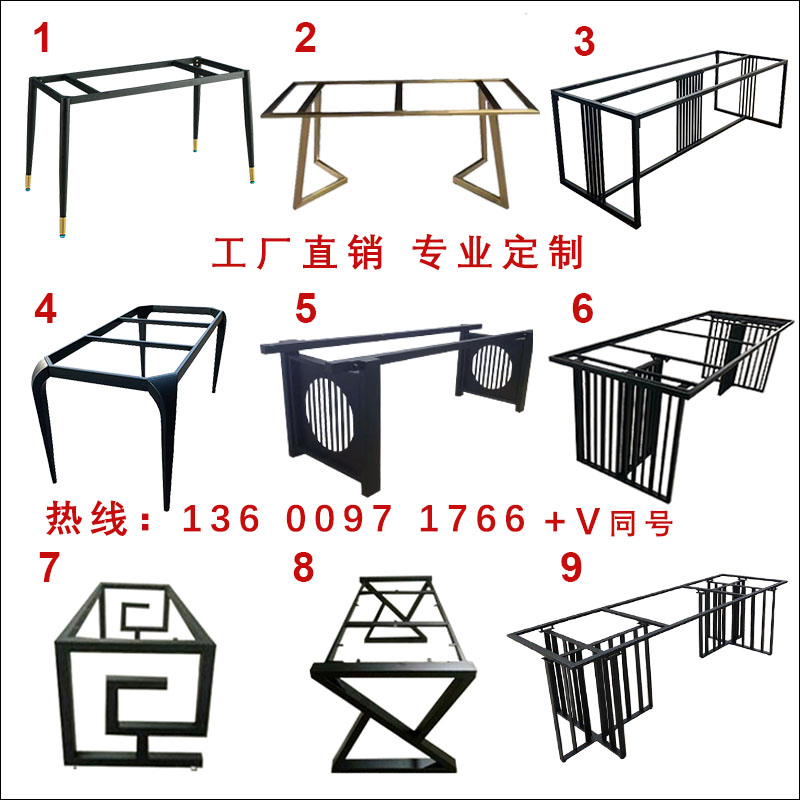 1
2
3
工厂直销 专业定制
4
5
6
热线：136 0097 1766 +V同号
7
8
9