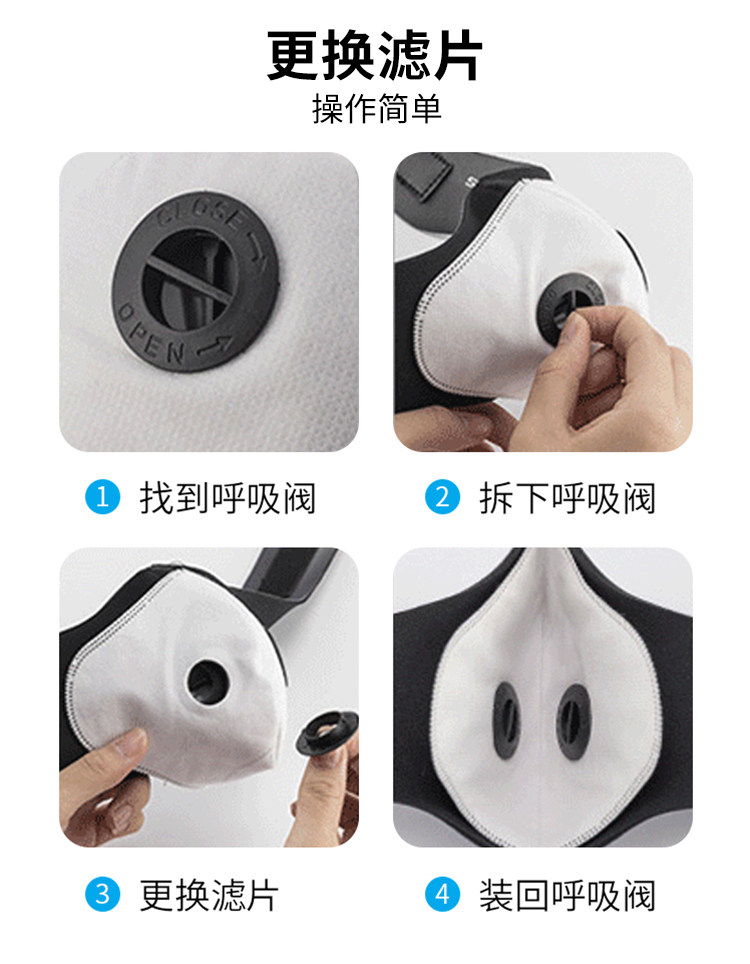 更换滤片
操作简单

CLOSE
OPEN

1 找到呼吸阀

2 拆下呼吸阀

3 更换滤片

4 装回呼吸阀