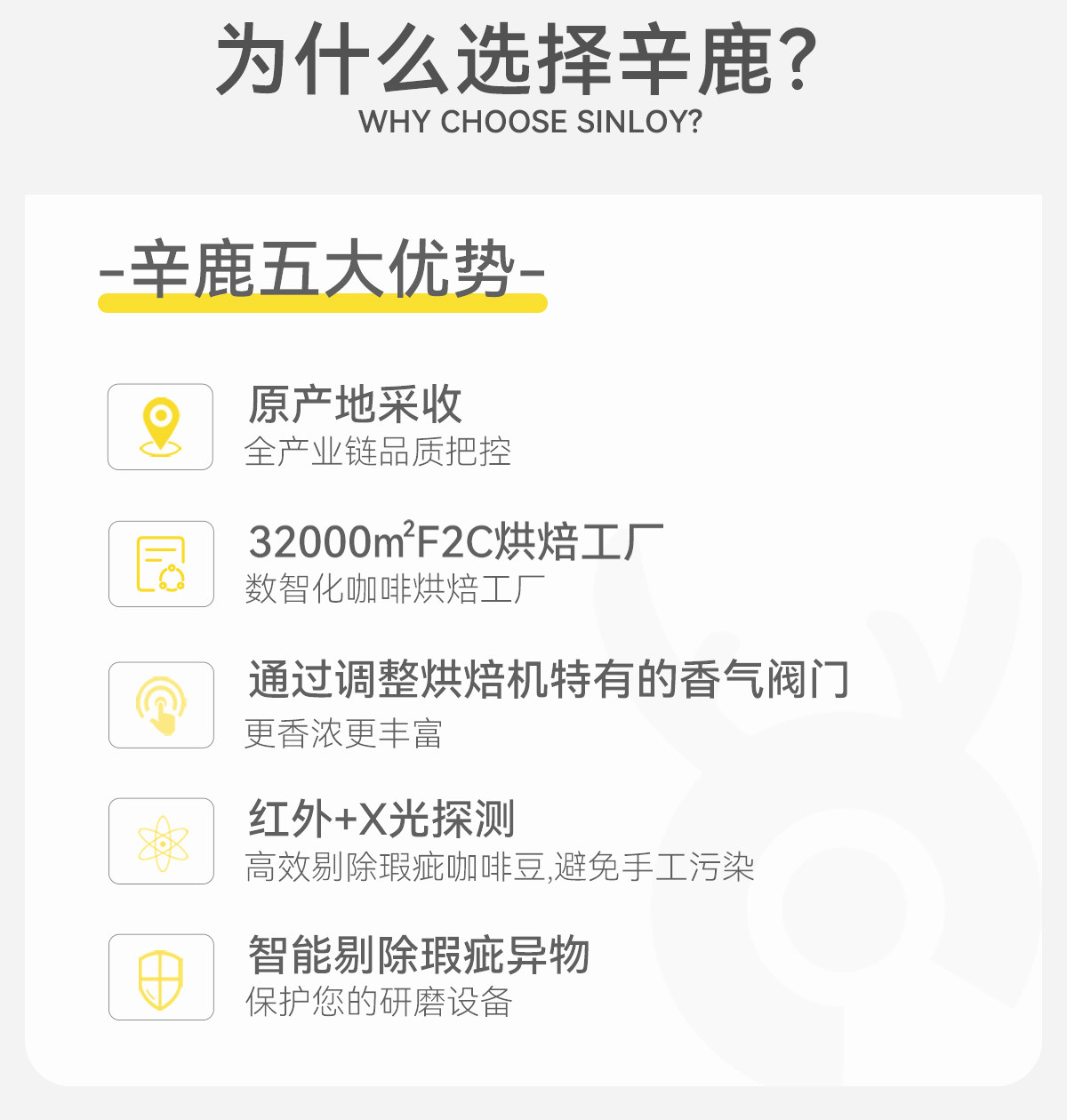 为什么选择辛鹿?
WHY CHOOSE SINLOY?

-辛鹿五大优势-

原产地采收
全产业链品质把控

32000$m^2$F2C烘焙工厂
数智化咖啡烘焙工厂

通过调整烘焙机特有的香气阀门
更香浓更丰富

红外+X光探测
高效剔除瑕疵咖啡豆,避免手工污染

智能剔除瑕疵异物
保护您的研磨设备